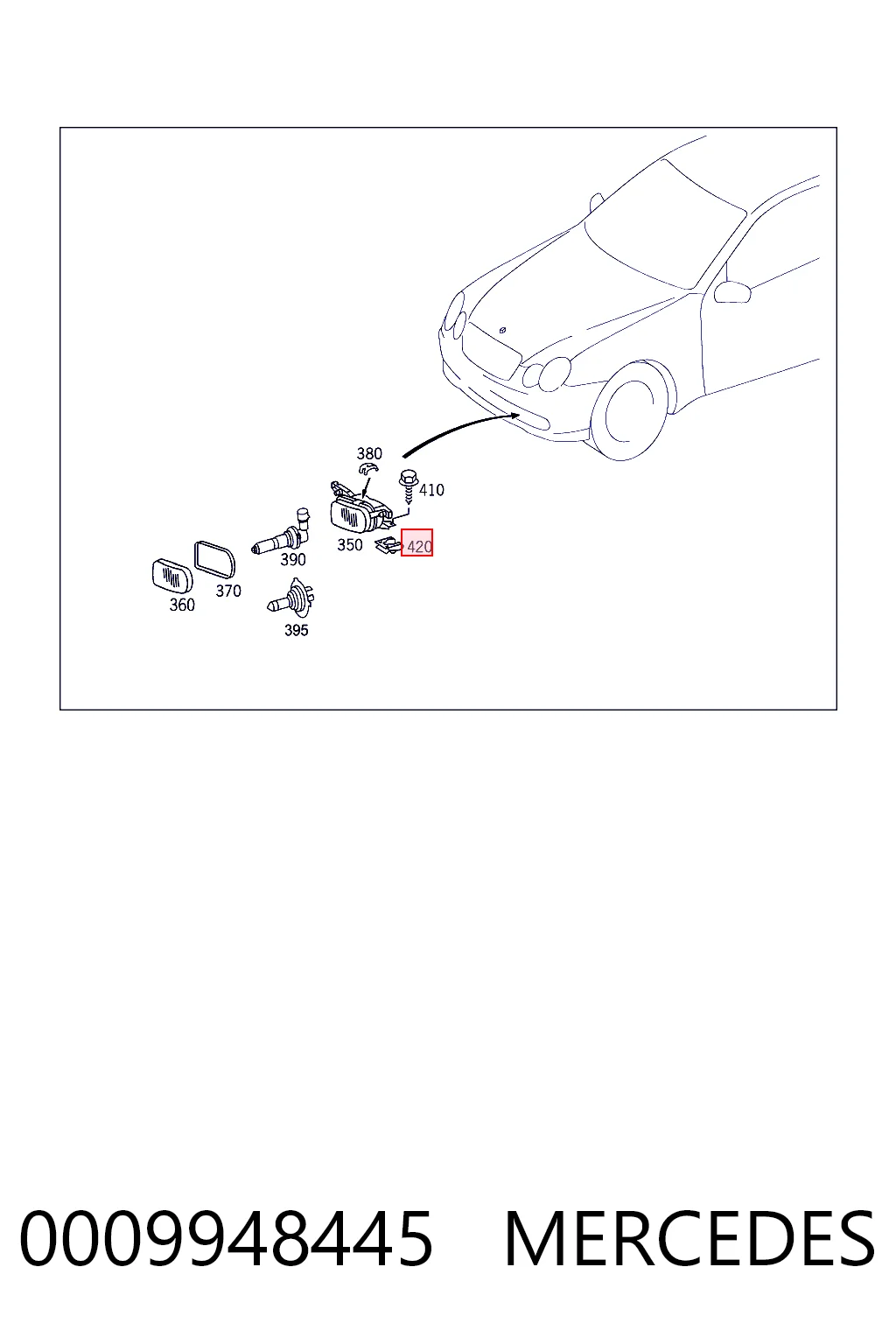 380
410
350
420
390
370
360
395

0009948445 MERCEDES