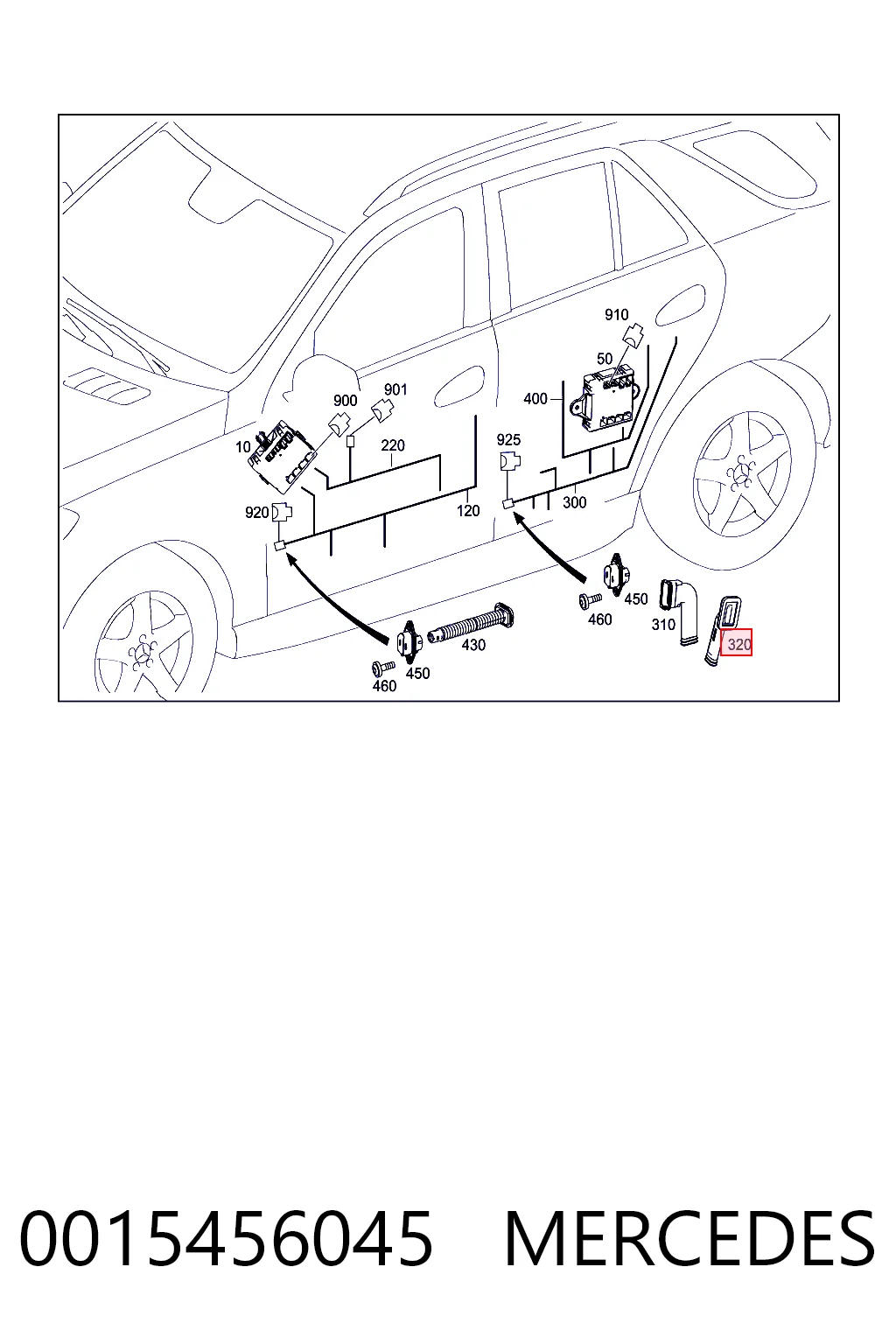 910
50
400
900
901
10
220
925
920
120
300
450
460
310
320
430
450
460

0015456045 MERCEDES