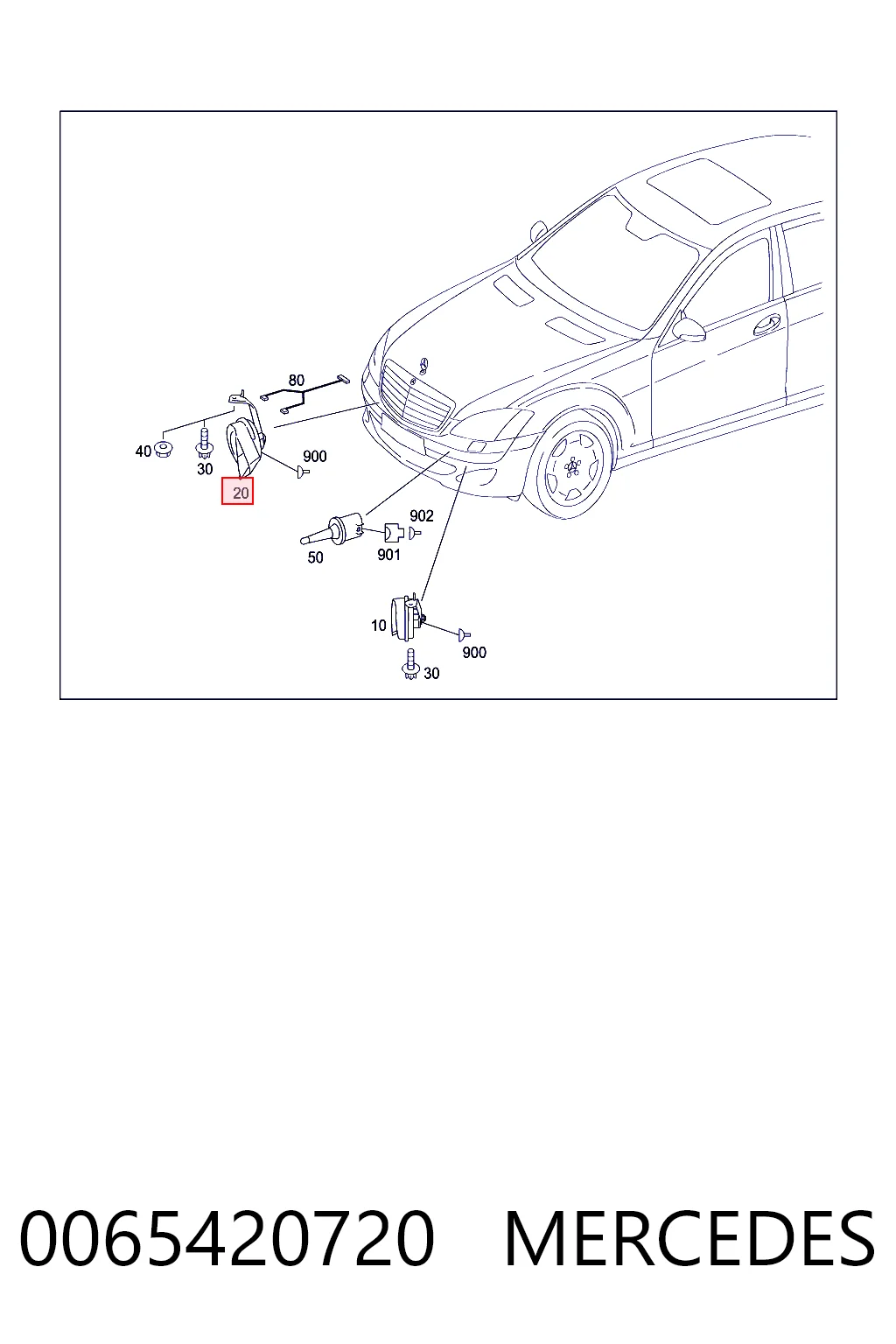 80
40
30
900
20
902
50
901
10
900
30

0065420720 MERCEDES