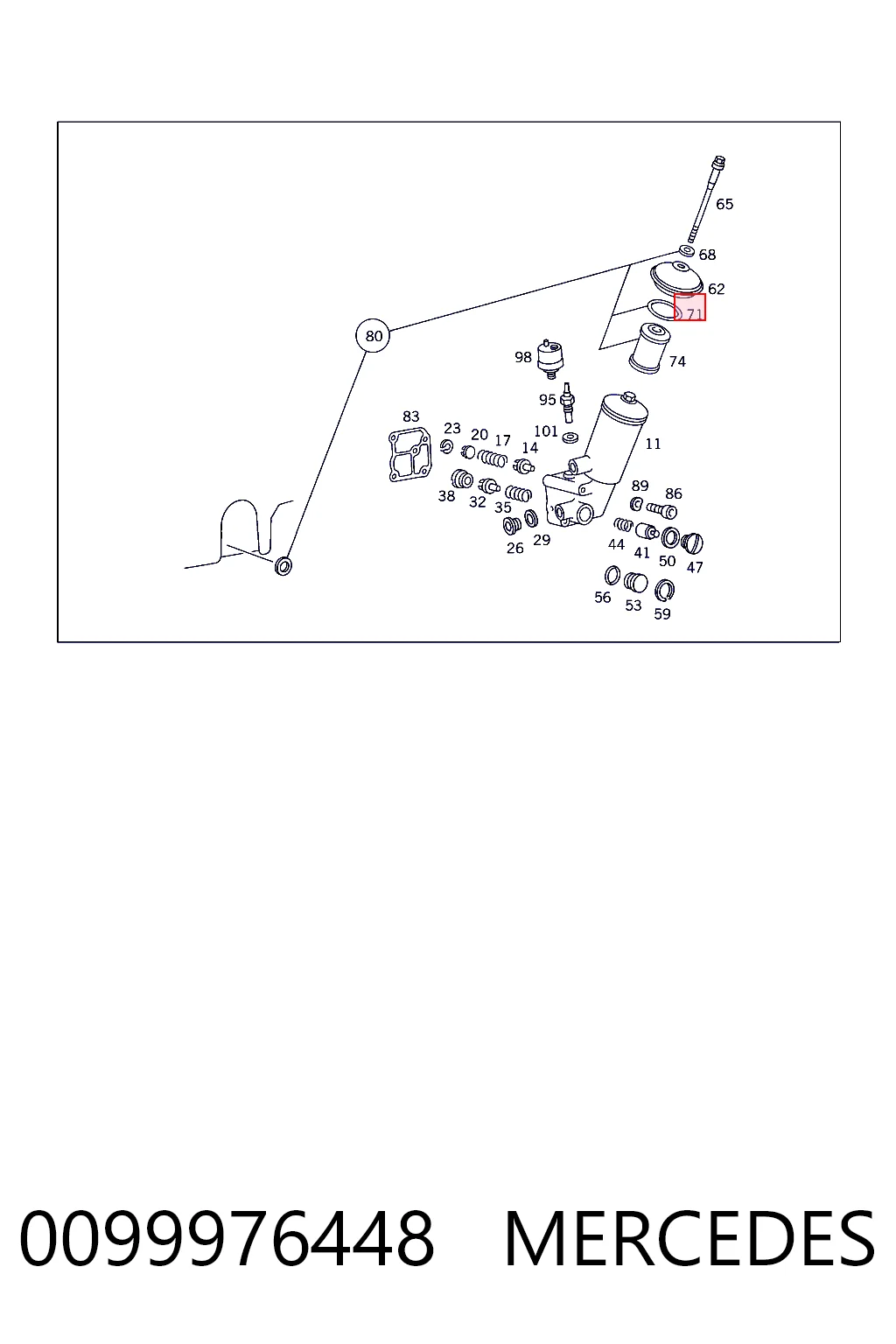 65
68
62
71
80
98
74
95
83
23
20
17
14
101
11
38
32
35
89
86
26
29
44
41
50
47
56
53
59

0099976448 MERCEDES