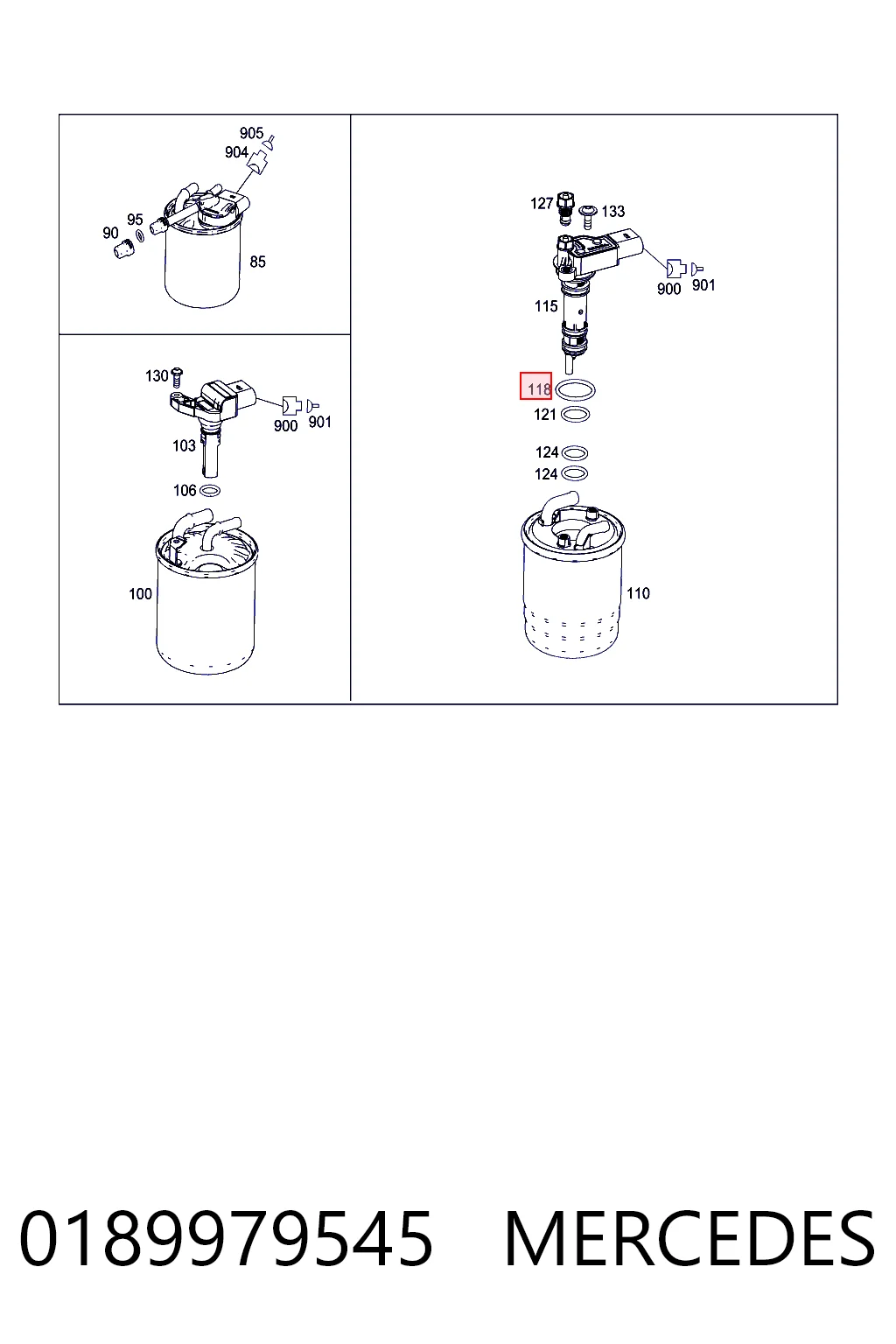 905
904
95
90
85

130
900
901
103
106
100

127
133
900
901
115
118
121
124
124
110

0189979545 MERCEDES