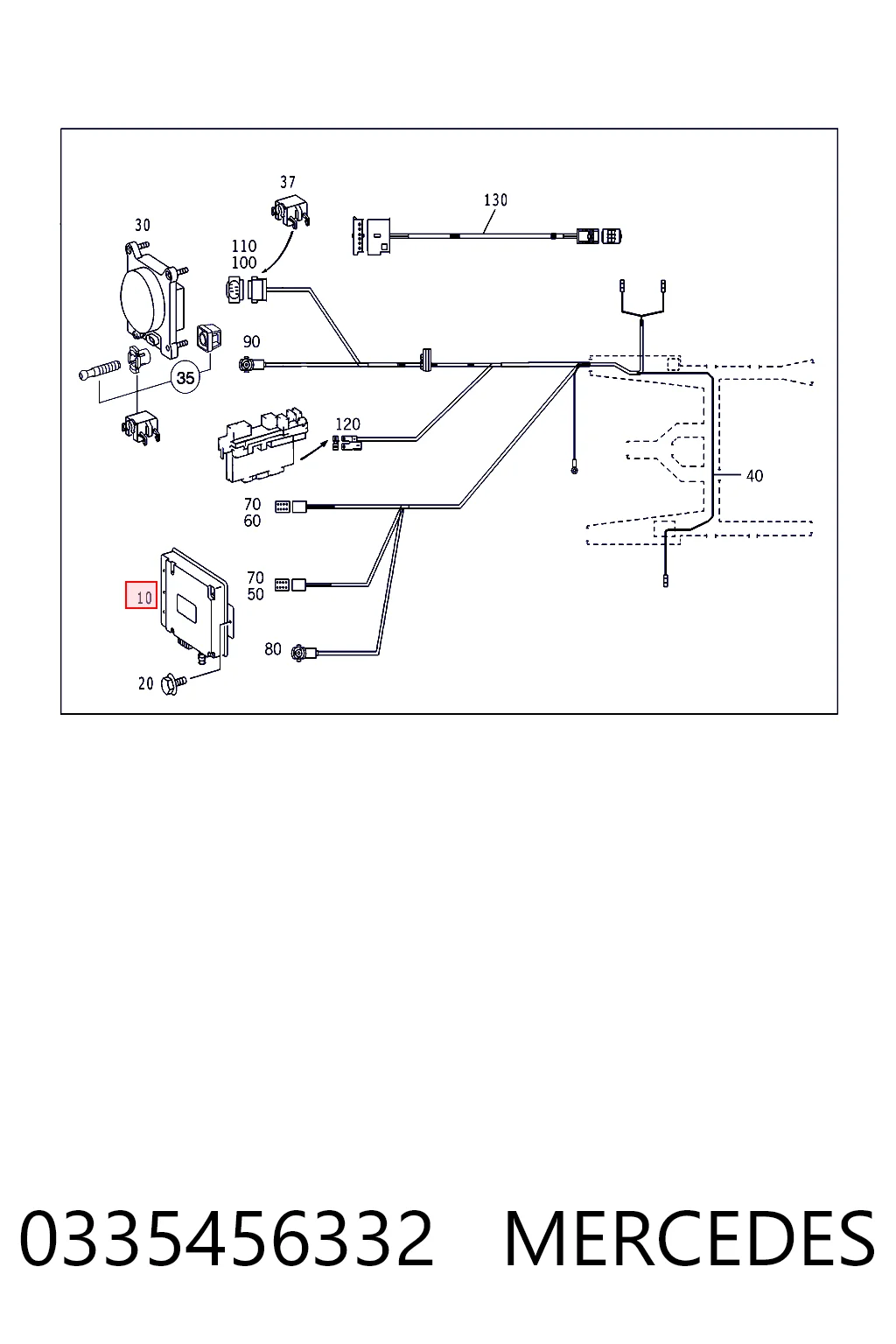 37
130
30
110
100
90
35
120
40
70
60
70
50
10
80
20

0335456332 MERCEDES