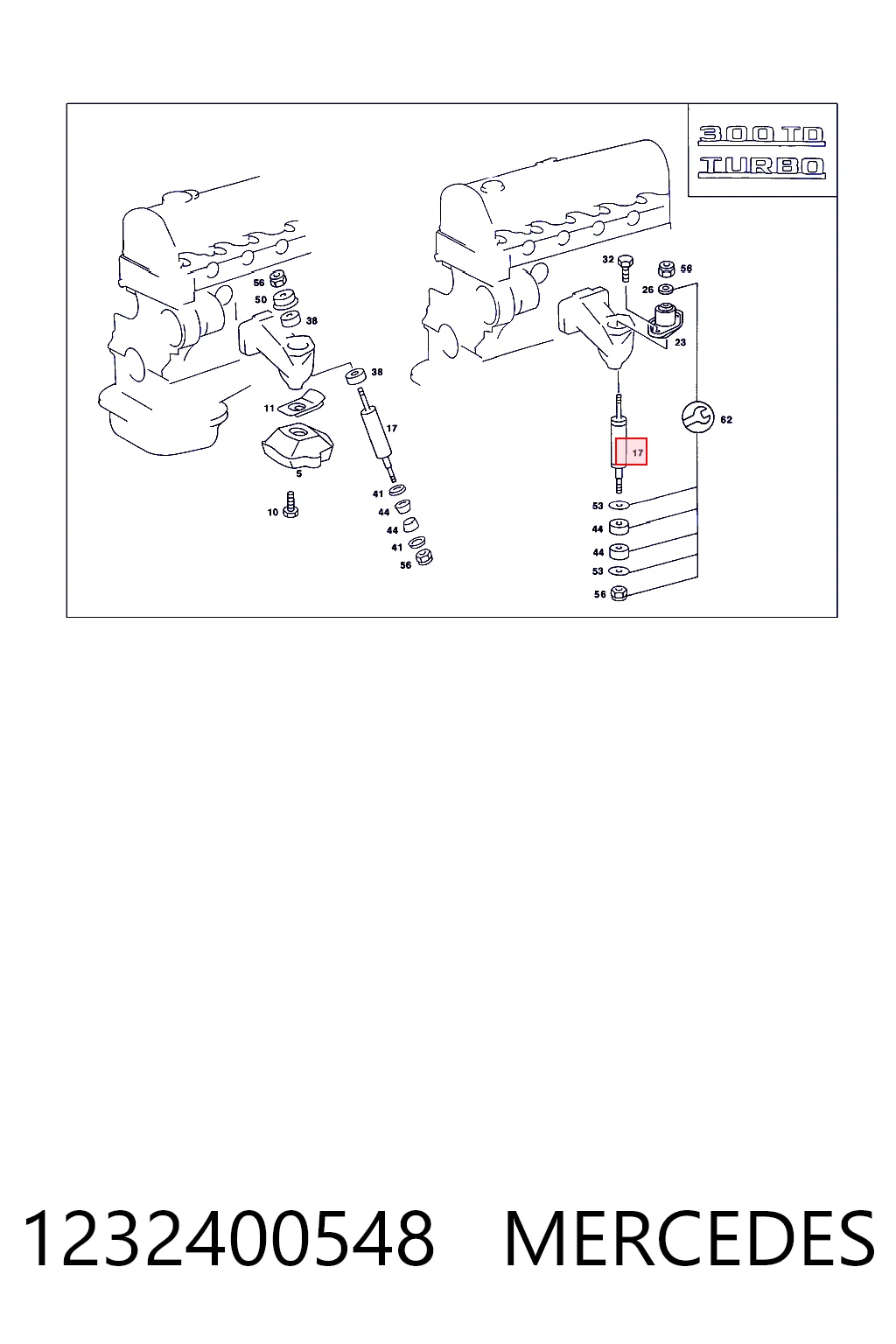 300TD TURBO

56
50
38
38
11
17
5
10
41
44
44
41
56

32
56
26
23
62
17
53
44
44
53
56

1232400548 MERCEDES