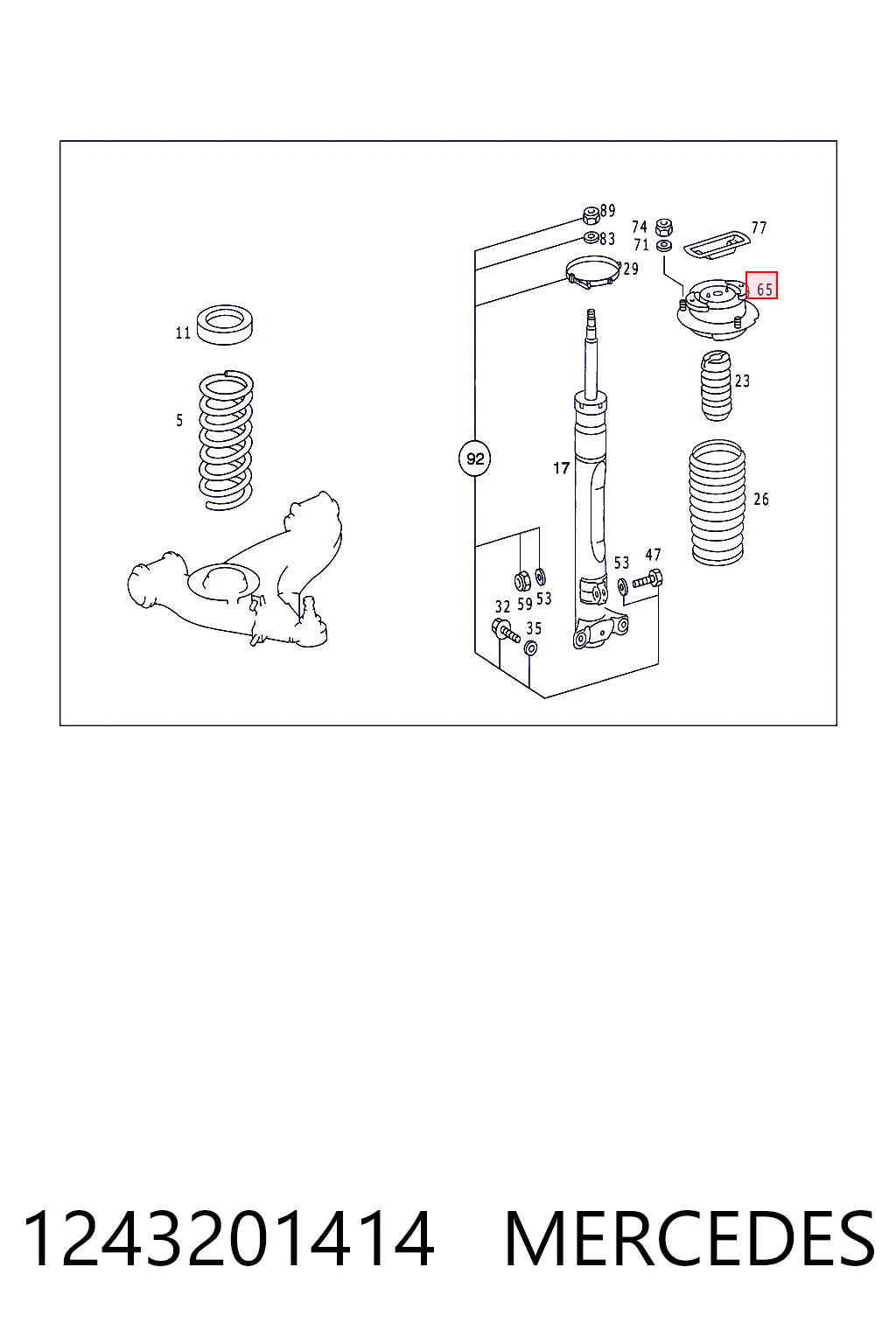 89
83
29
74
71
77
65
11
5
23
92
17
26
53
47
32
59
53
35

1243201414 MERCEDES