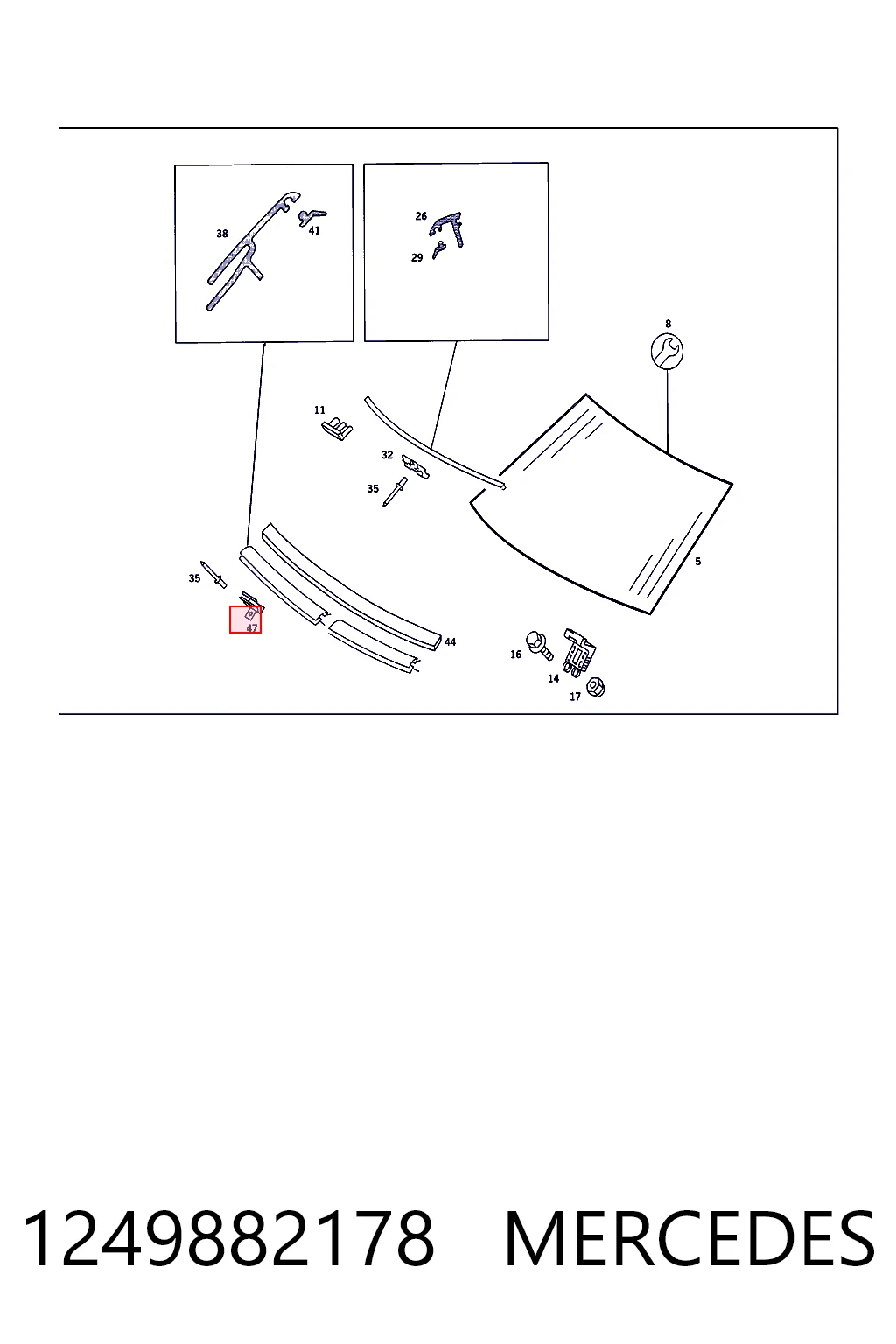 38
41
26
29
8
11
32
35
5
35
47
44
16
14
17

1249882178 MERCEDES