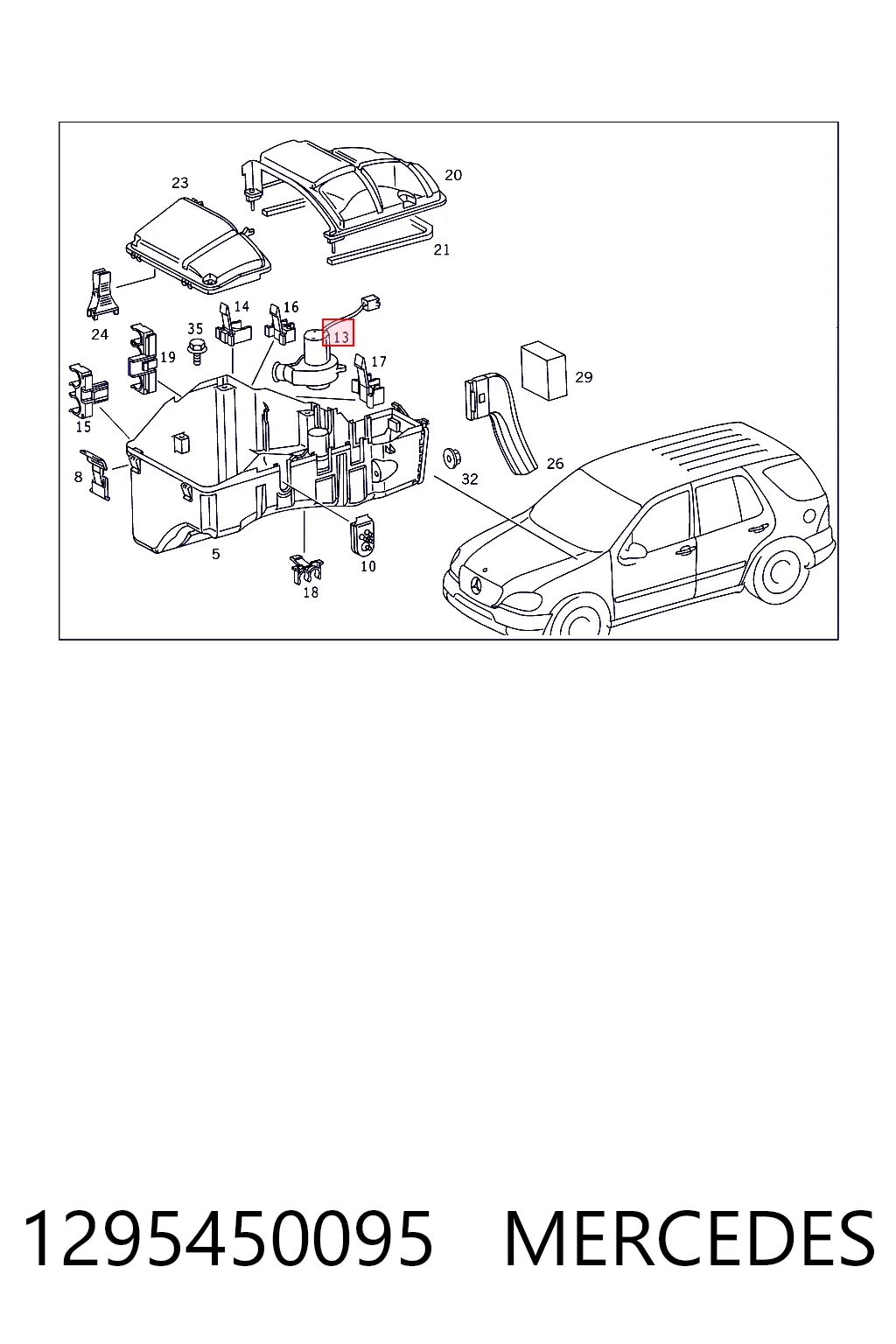 23
20
21
24
14
16
13
35
19
17
29
15
8
32
26
5
10
18

1295450095 MERCEDES