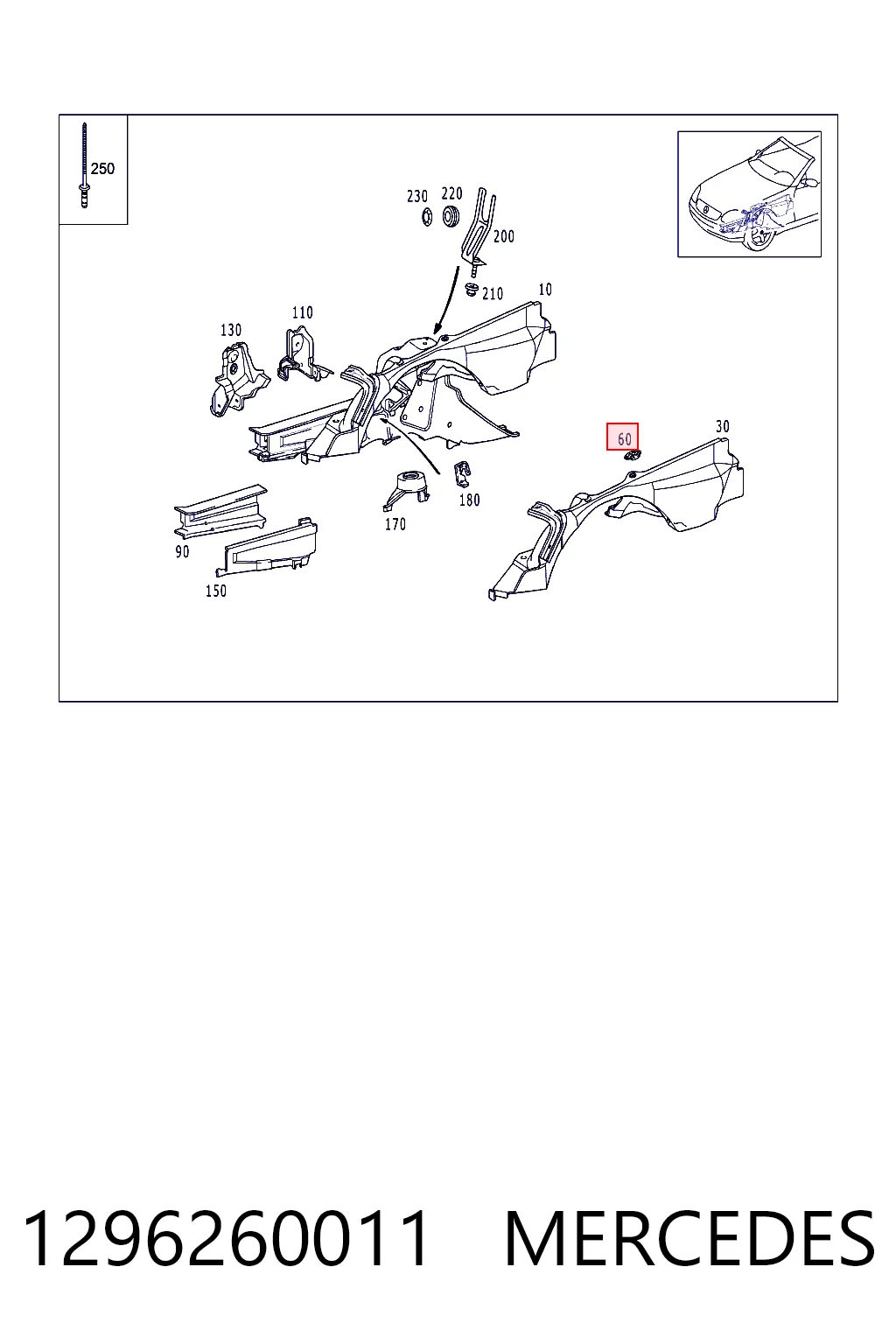 250

230 220

200

210

10

130

110

60

30

180

170

90

150

1296260011 MERCEDES