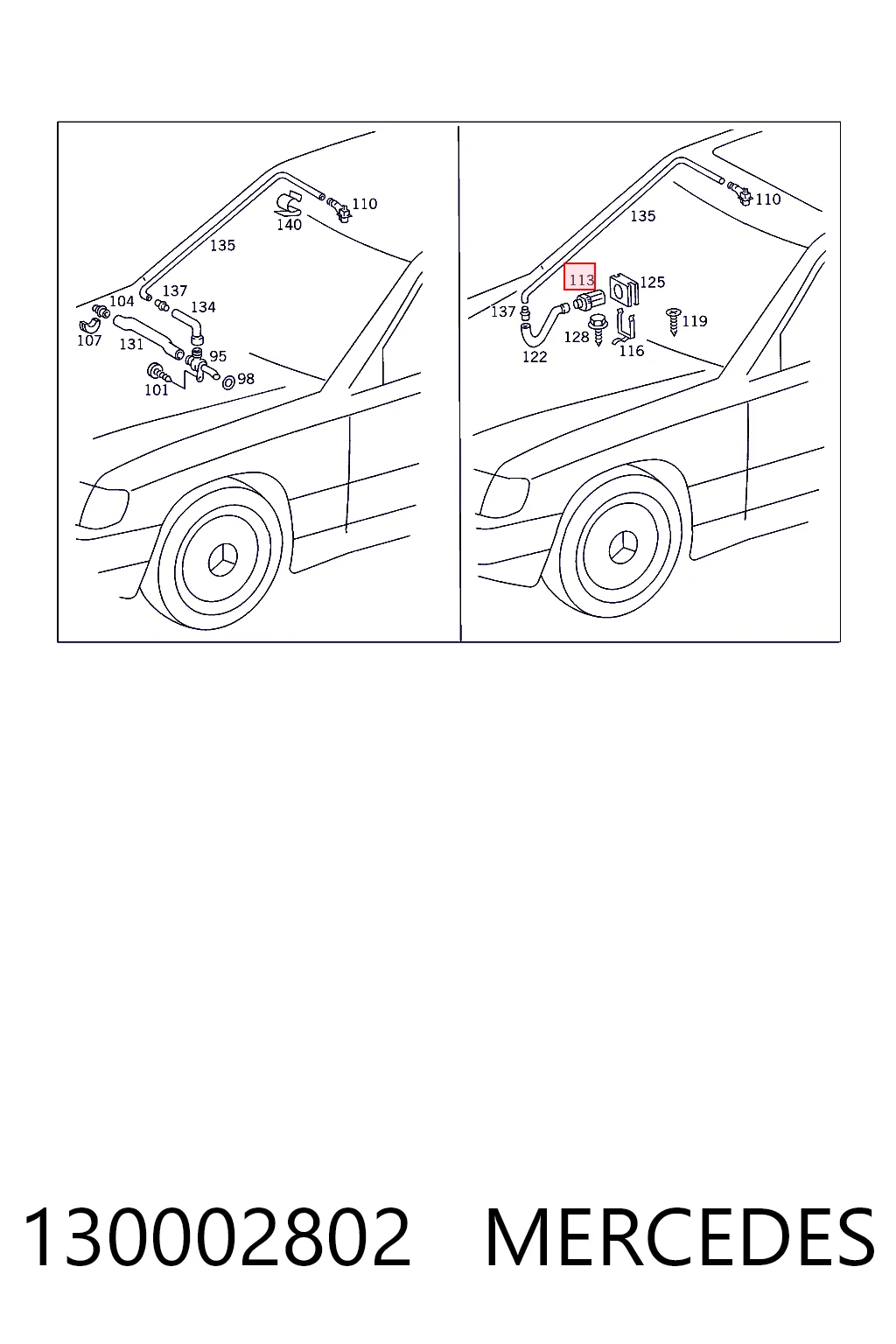 110
140
135
137
104
134
107
131
95
101
98

110
135
113
125
137
119
128
122
116

130002802 MERCEDES