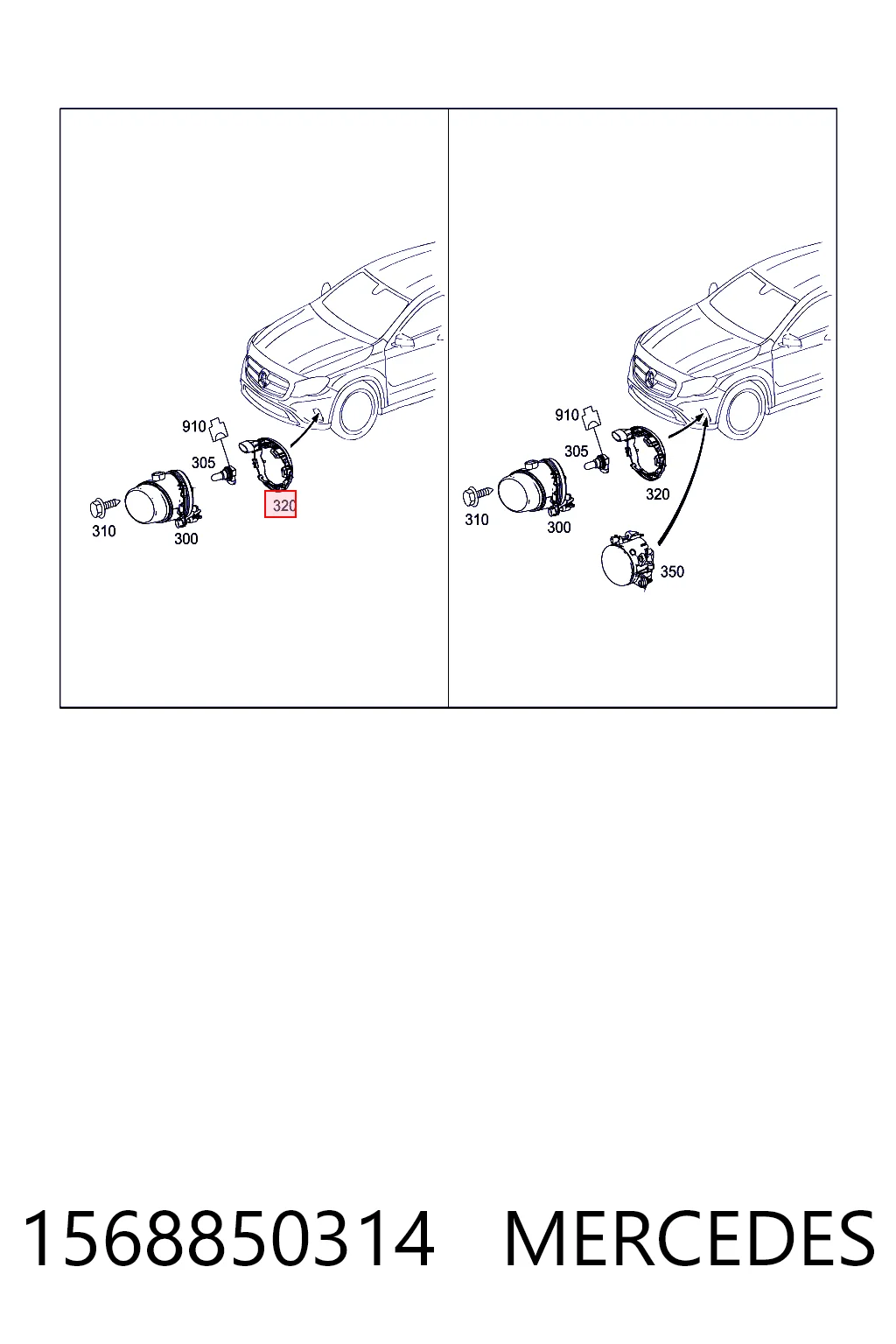 910
305
320
310
300

910
305
320
310
300
350

1568850314 MERCEDES