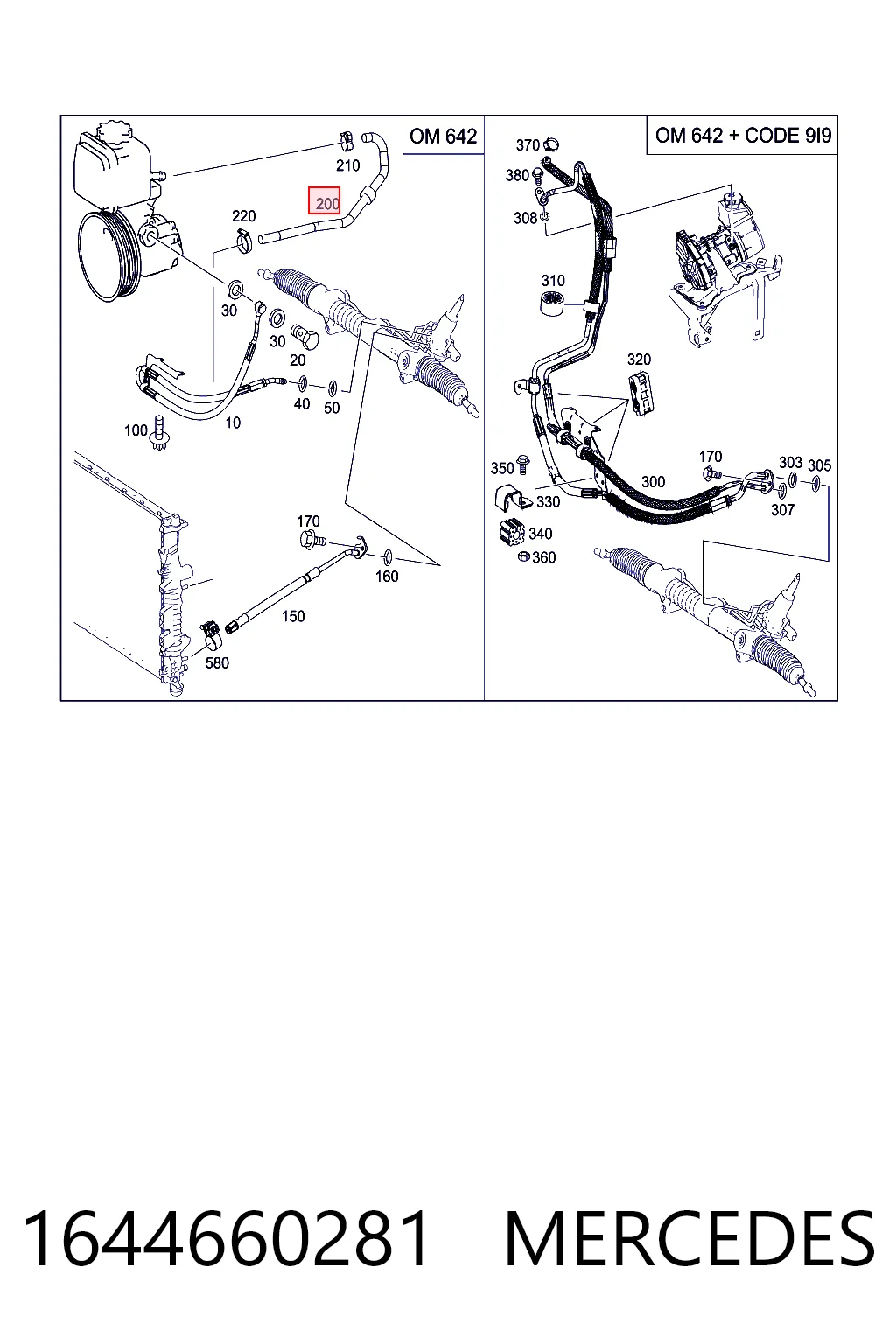 OM 642

210

200

220

30

30

20

40

50

10

100

170

160

150

580

OM 642 + CODE 9I9

370

380

308

310

320

350

330

340

360

300

170

303

305

307

1644660281 MERCEDES