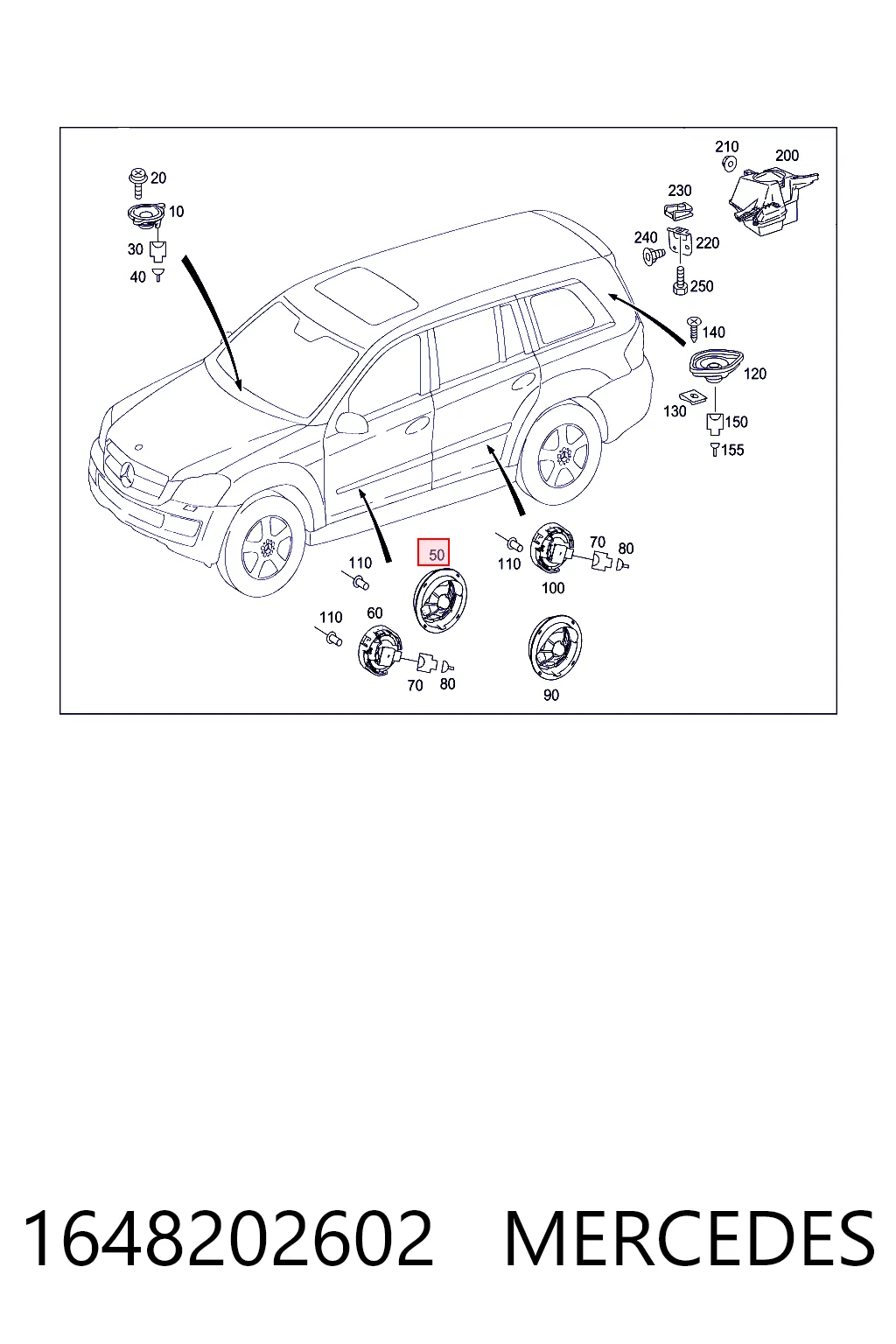 20
10
30
40
210
200
230
240
220
250
140
120
130
150
155
110
50
110
70
80
100
110
60
70
80
90

1648202602 MERCEDES