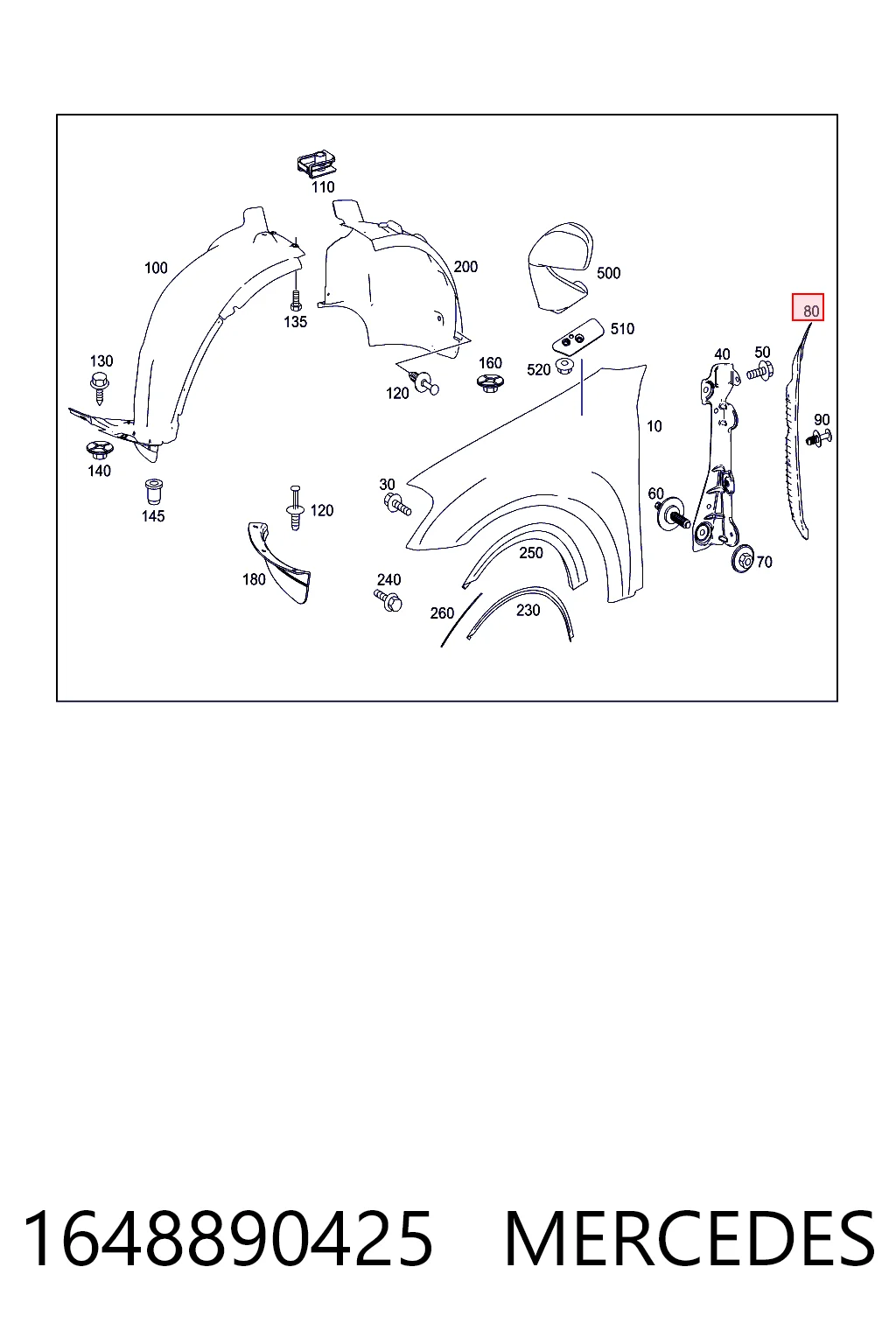 110
100
200
500
80
135
510
130
160
520
40
50
120
10
90
140
30
60
145
120
250
70
180
240
260
230

1648890425 MERCEDES