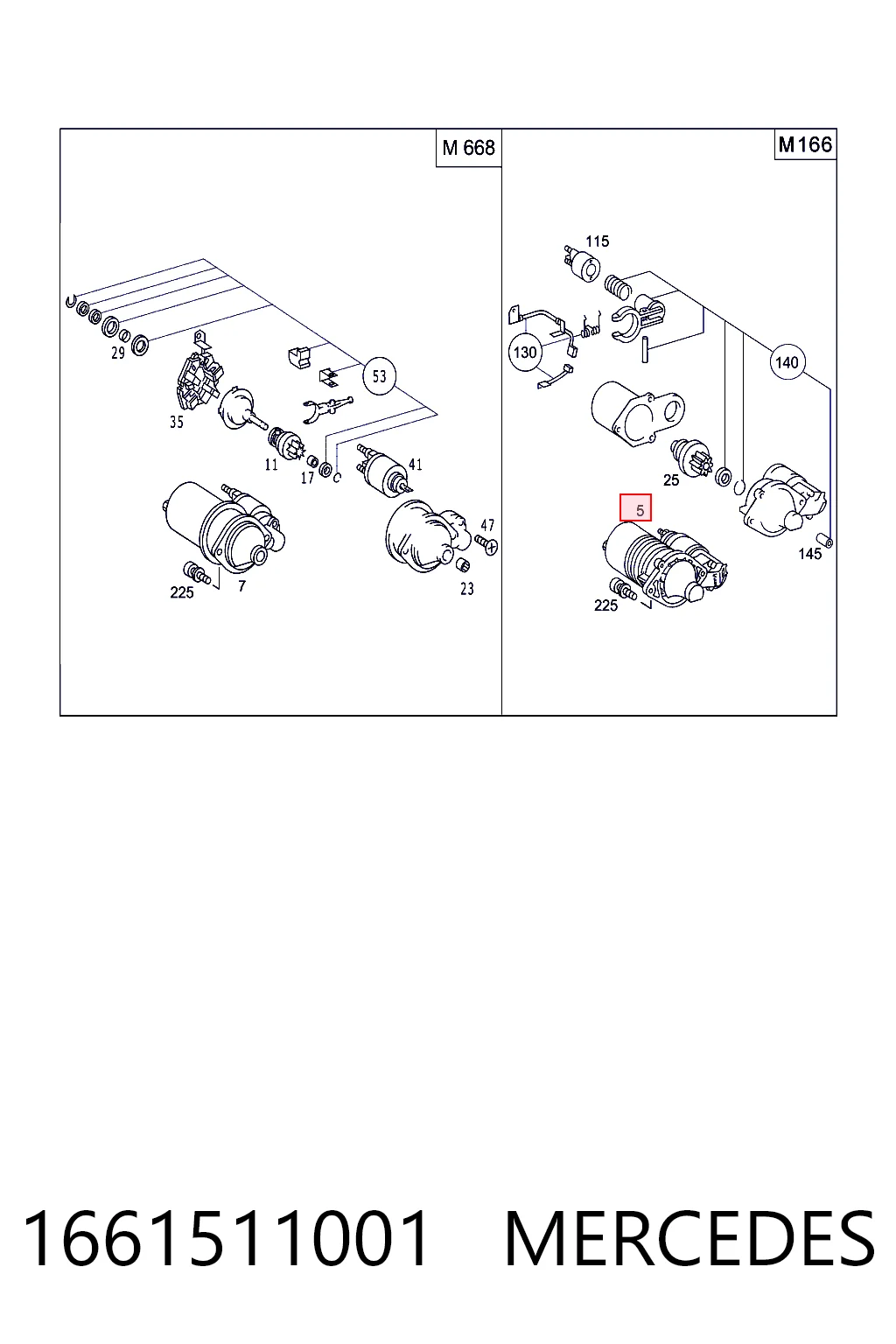 M 668

29
35
53
11
17
41
47
225
7
23

M166

115
130
140
25
5
145
225

1661511001 MERCEDES