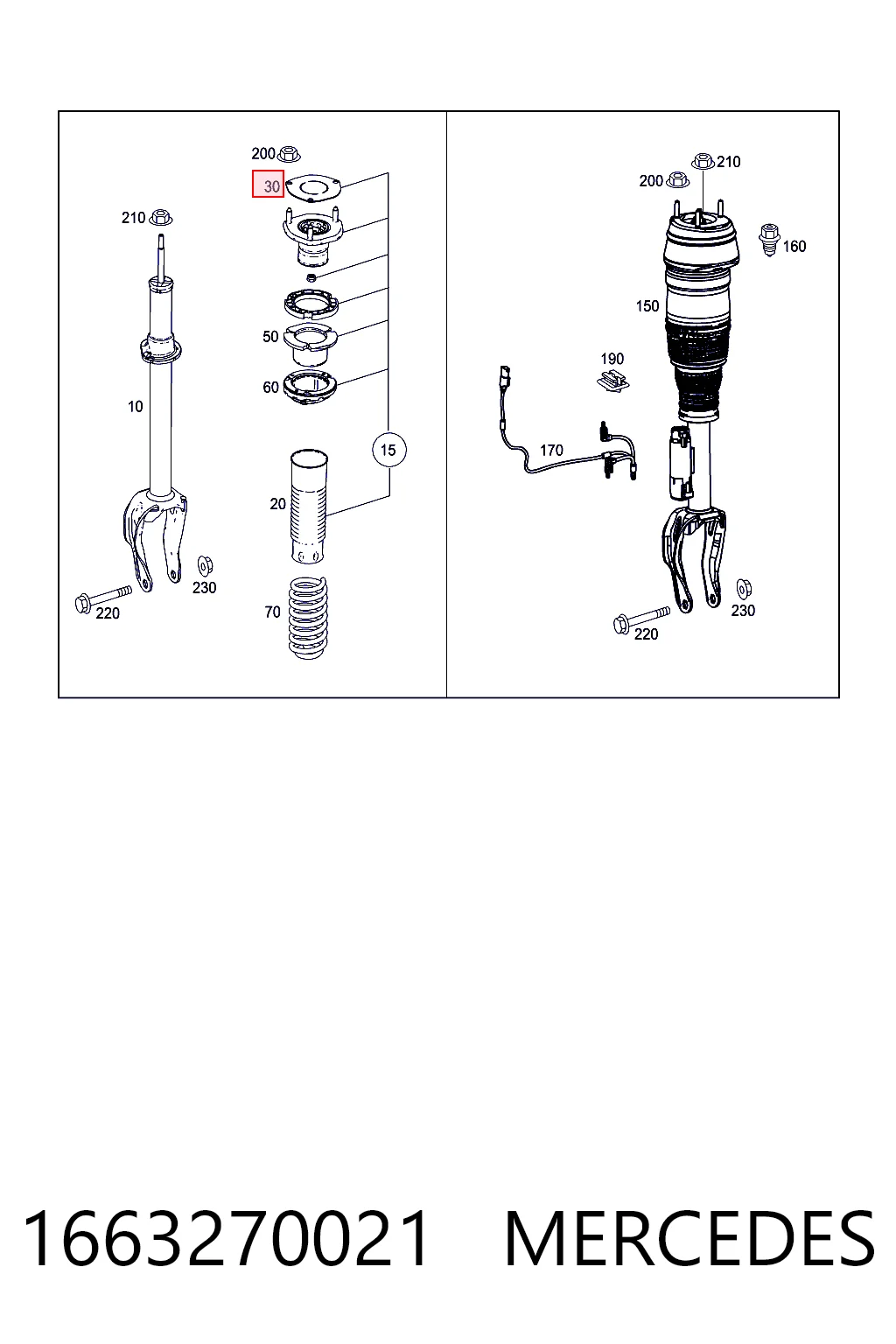 200
30
210
50
60
10
15
20
230
220
70

210
200
160
150
190
170
230
220

1663270021 MERCEDES