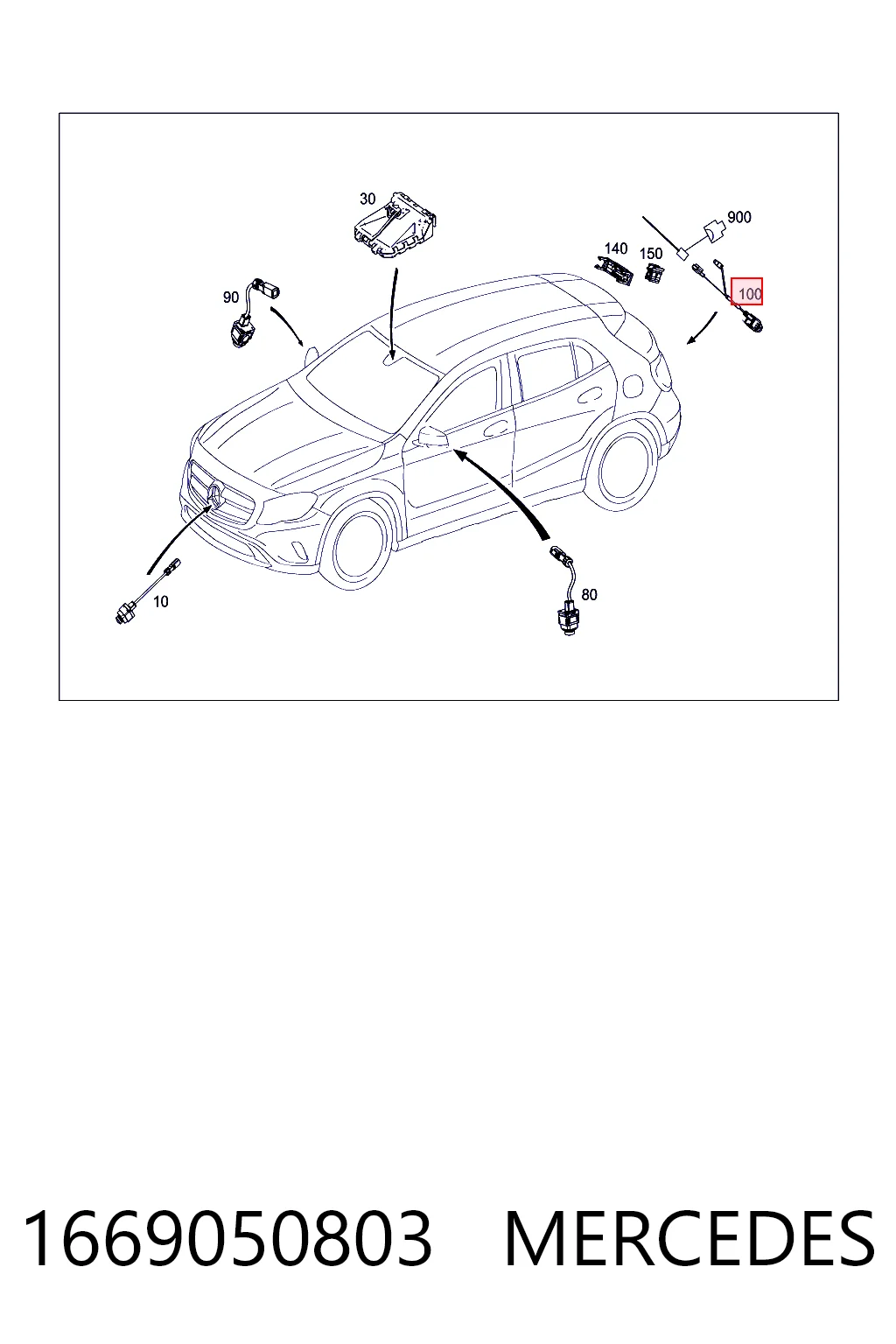 30

900

140

150

100

90

10

80

1669050803 MERCEDES