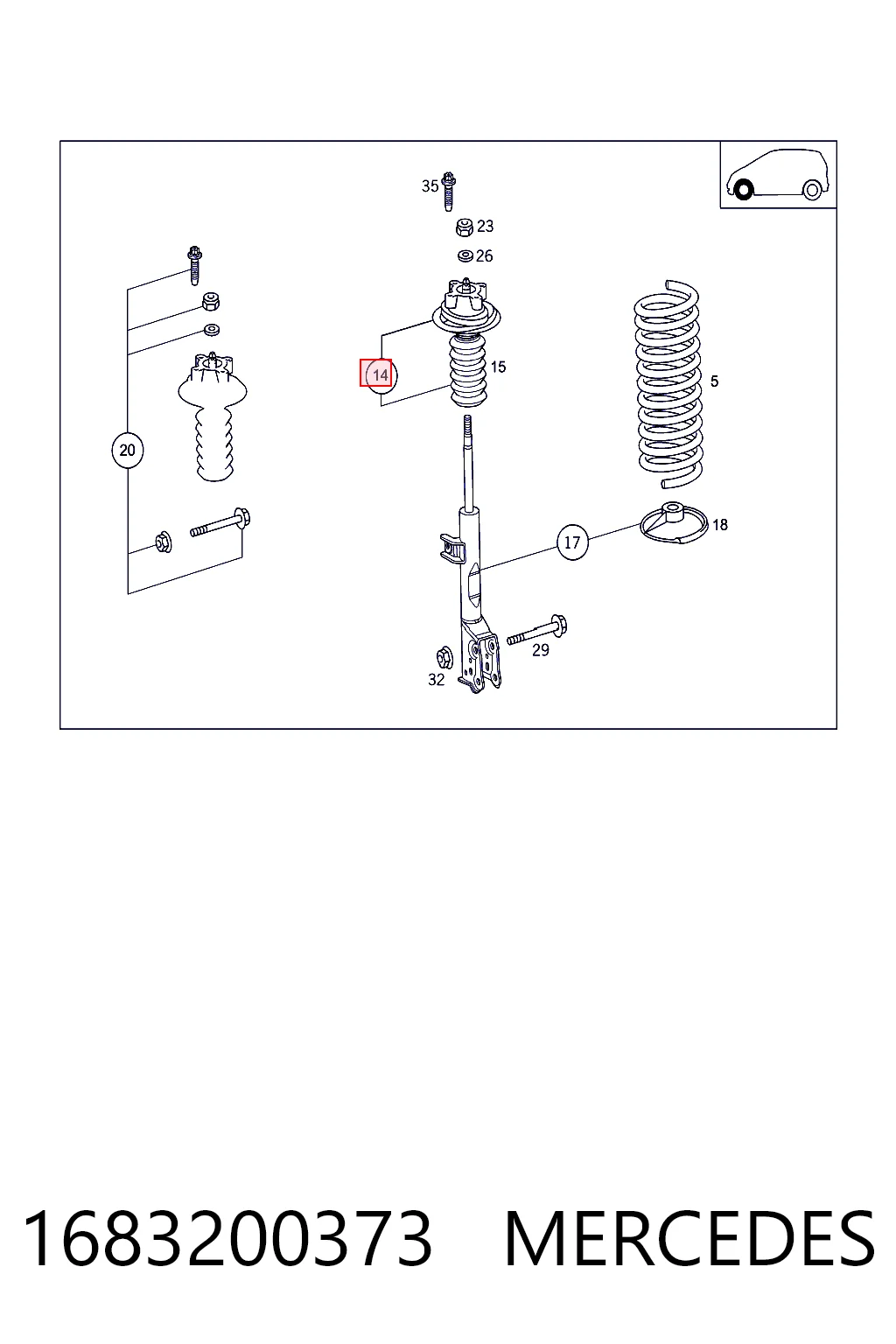 35
23
26
14
15
5
20
17
18
29
32

1683200373 MERCEDES