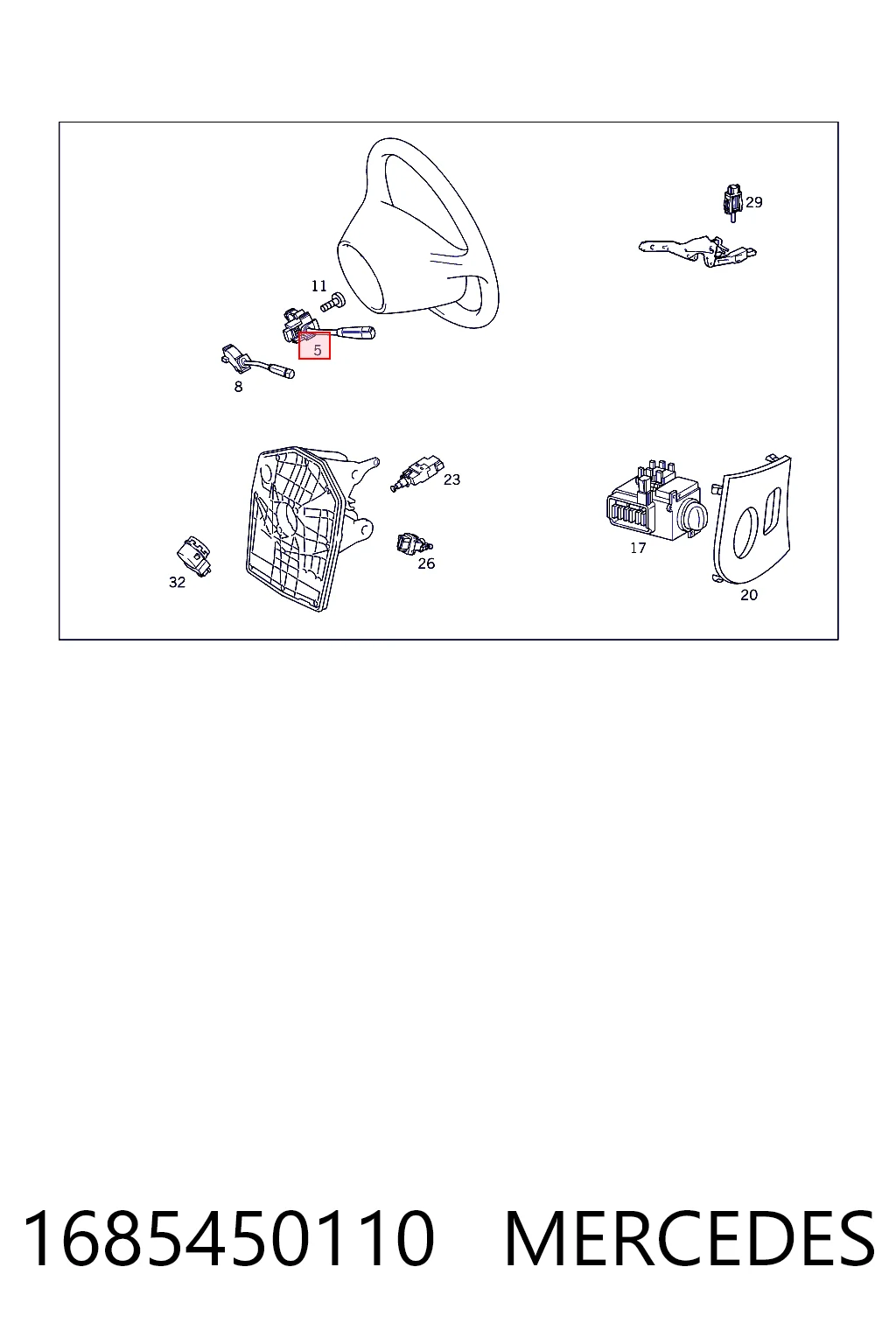 29

11

5

8

23

26

32

17

20

1685450110 MERCEDES