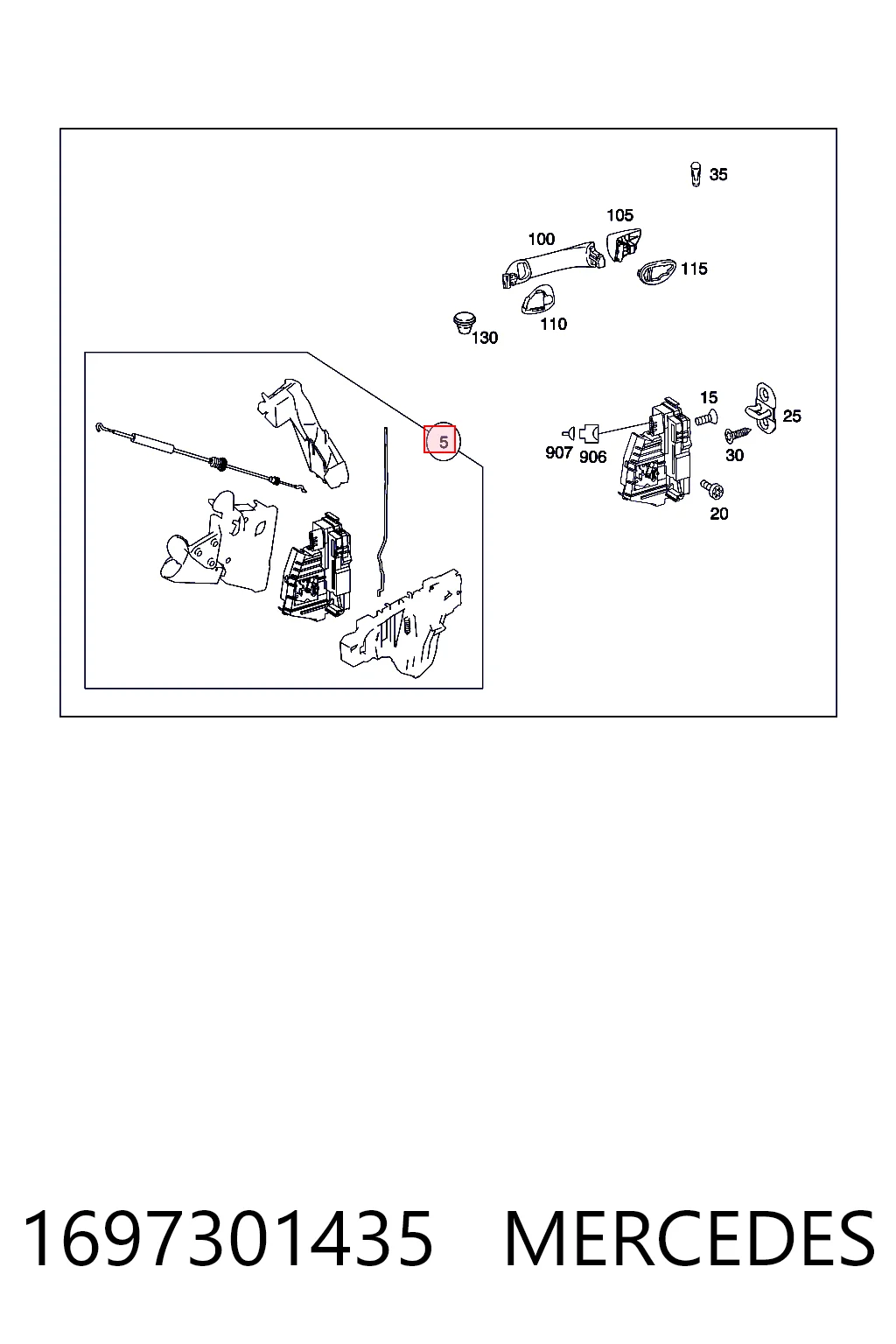 35
105
100
115
110
130
5
15
25
907
906
30
20

1697301435 MERCEDES