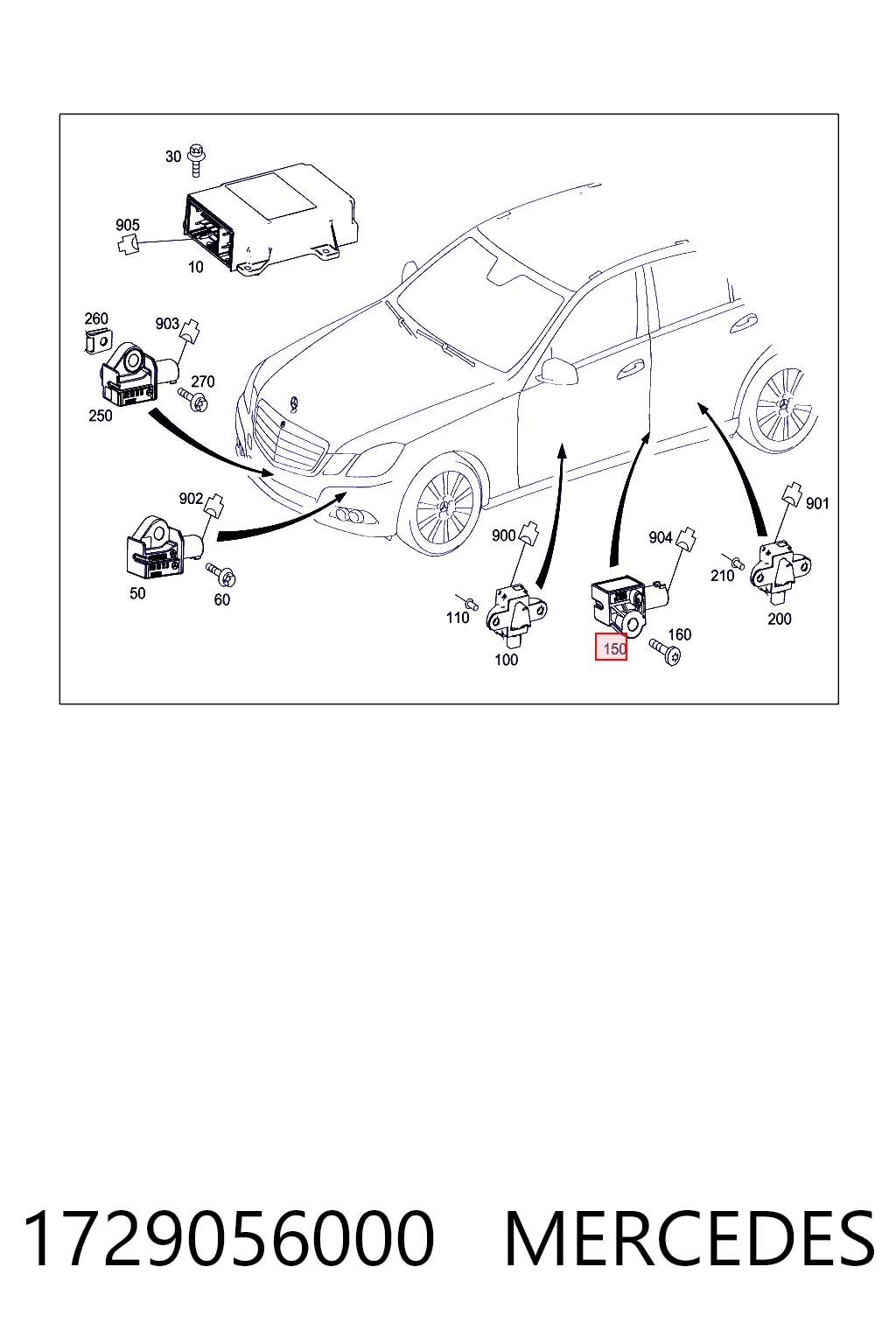 30
905
10
260
903
270
250
902
50
60
900
110
100
904
150
160
210
901
200

1729056000 MERCEDES