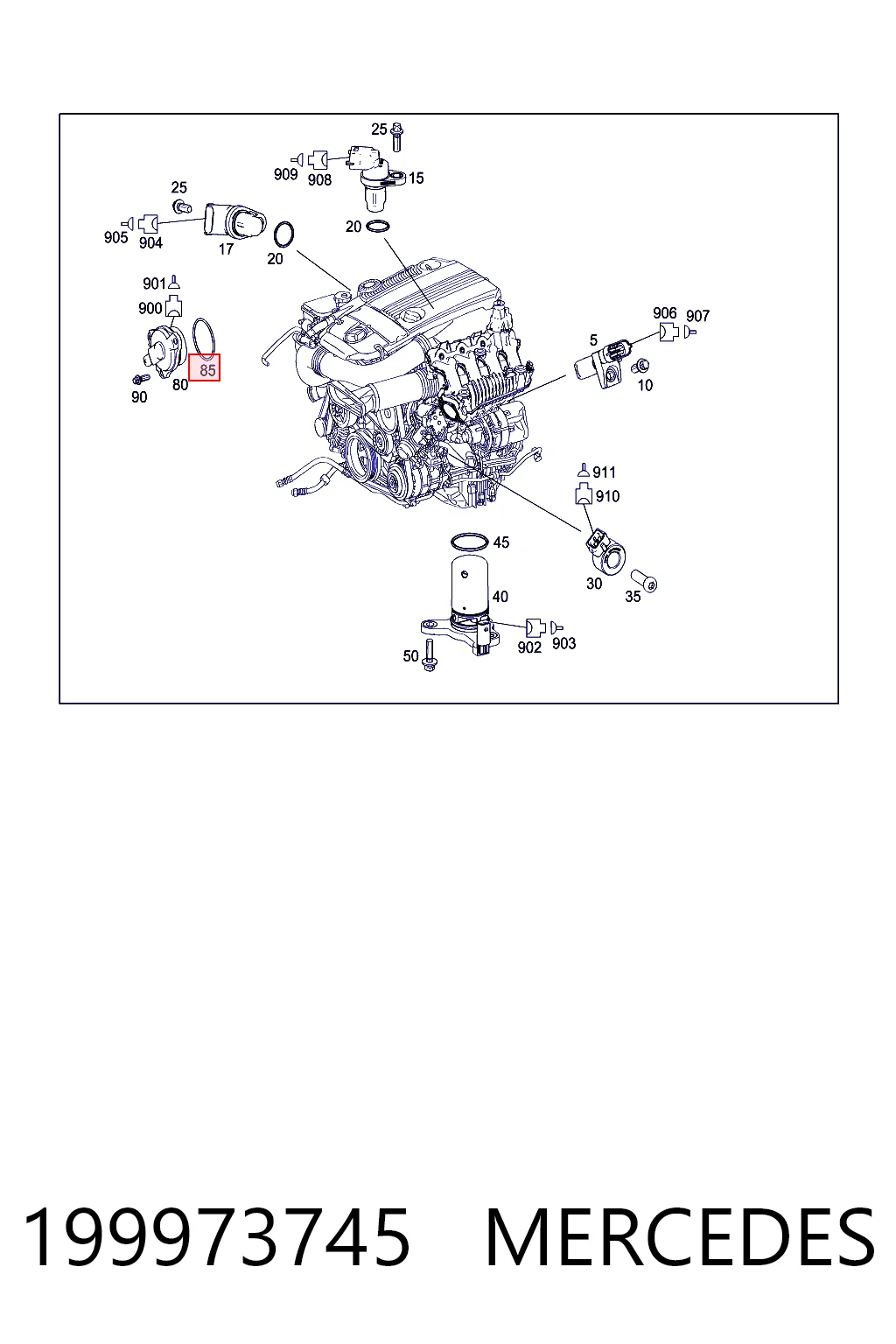 25
909
908
15
25
905
904
17
20
20
901
900
85
90
80
906
907
5
10
911
910
45
30
35
40
902
903
50

199973745 MERCEDES