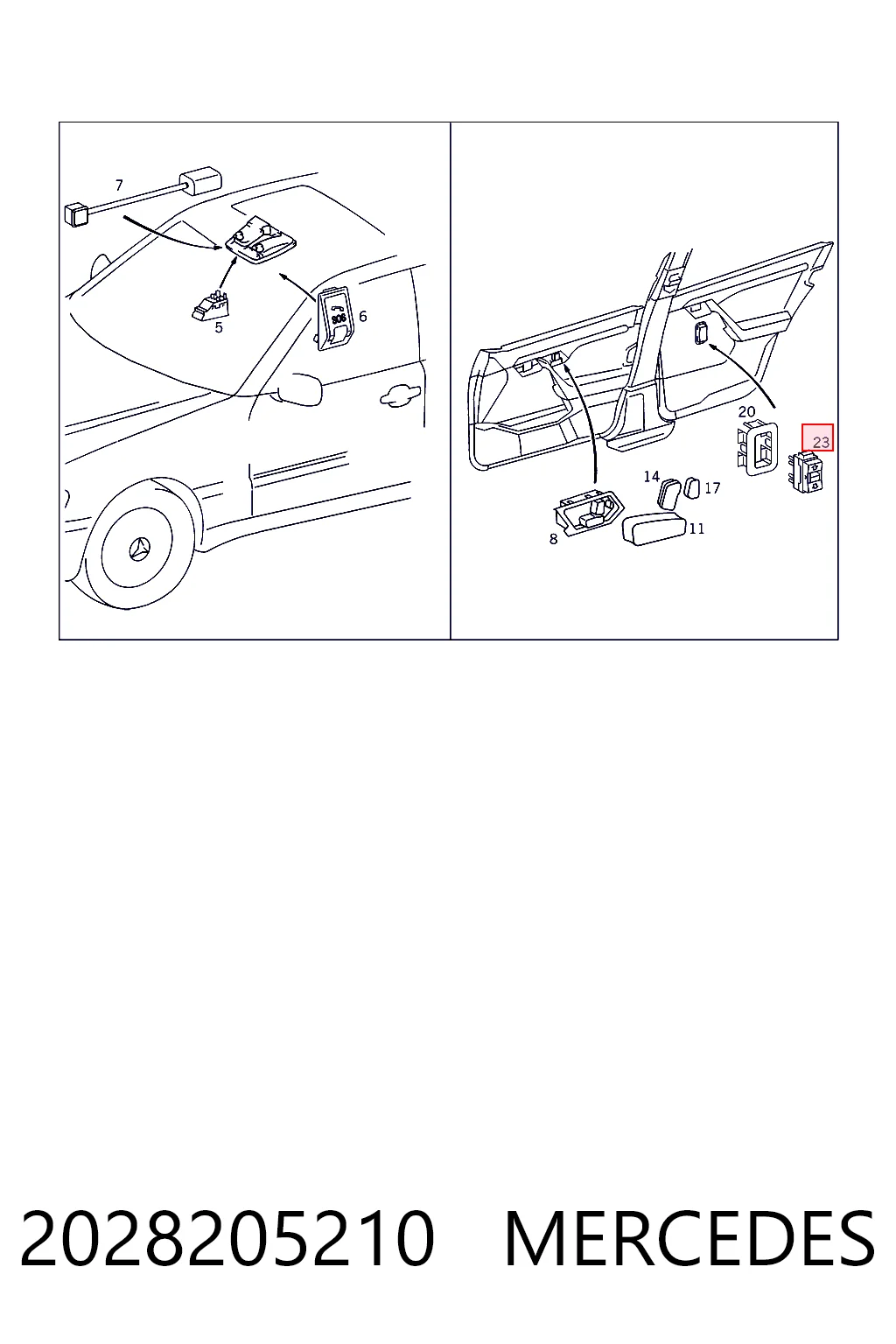 7
5
SOS
6
20
23
14
17
8
11

2028205210 MERCEDES