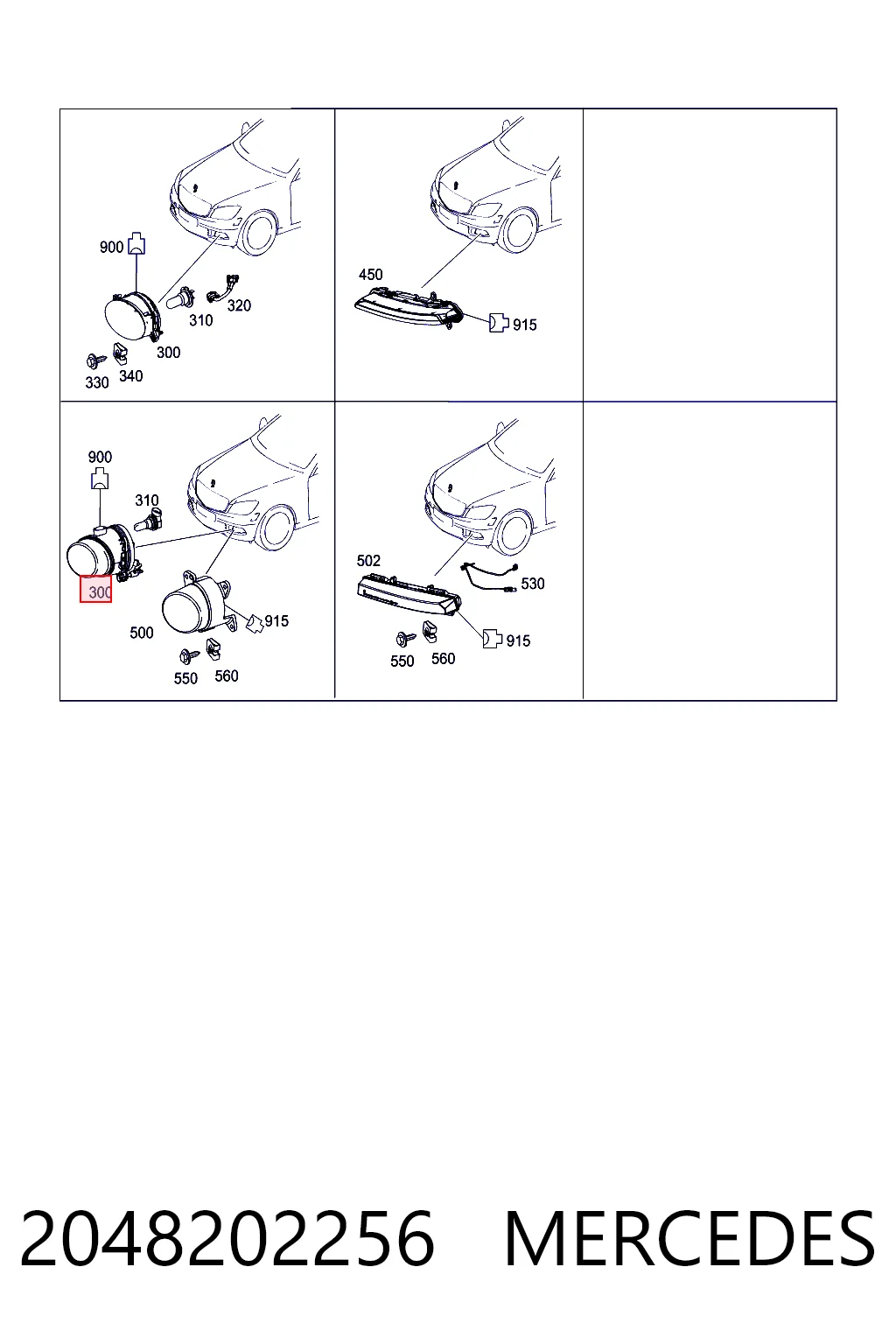 900
310
320
300
330
340

450
915

900
310
300
500
915
550
560

502
530
915
550
560

2048202256 MERCEDES