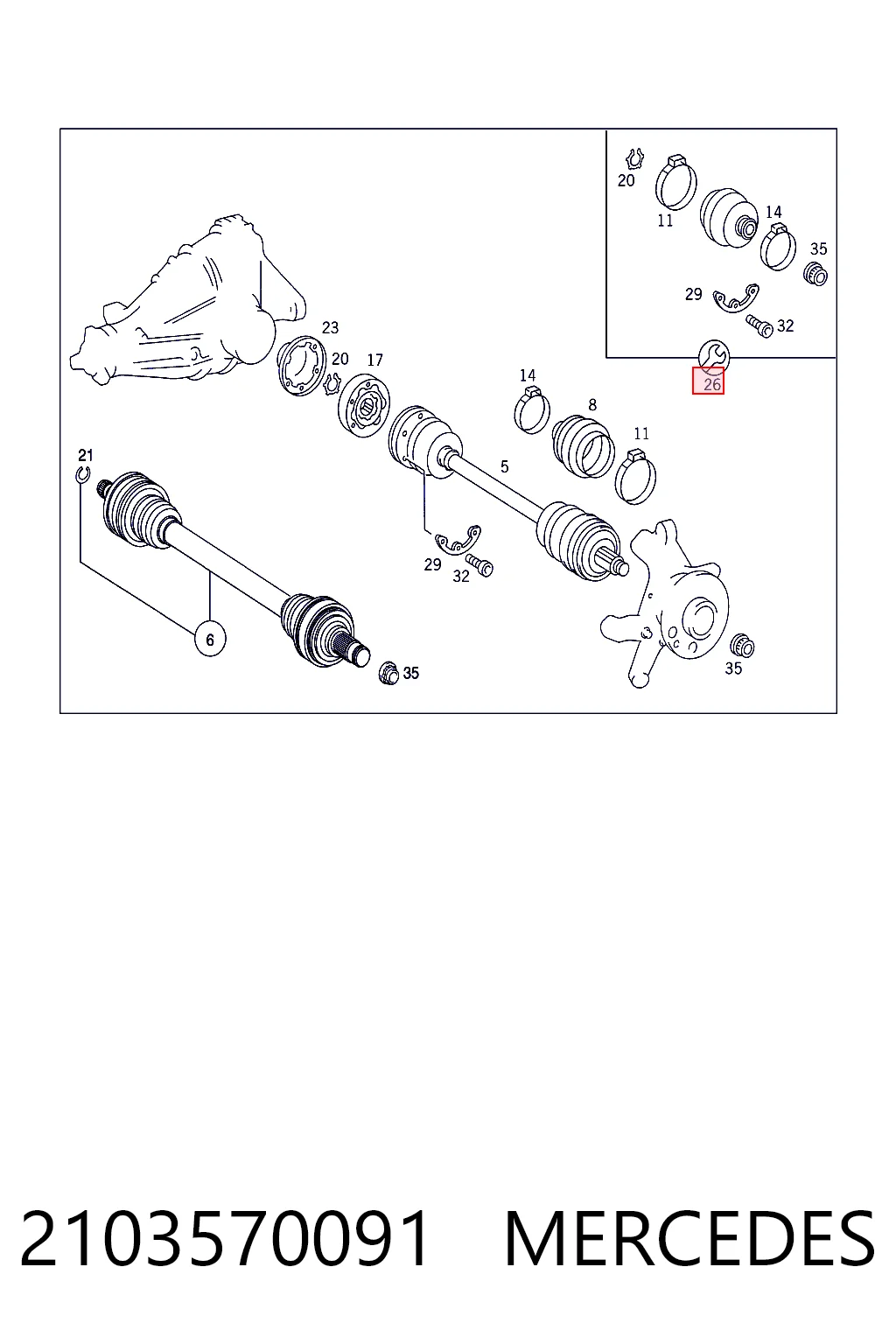 20
11
14
35
29
32
26
23
20
17
14
8
11
5
21
29
32
6
35
35

2103570091 MERCEDES