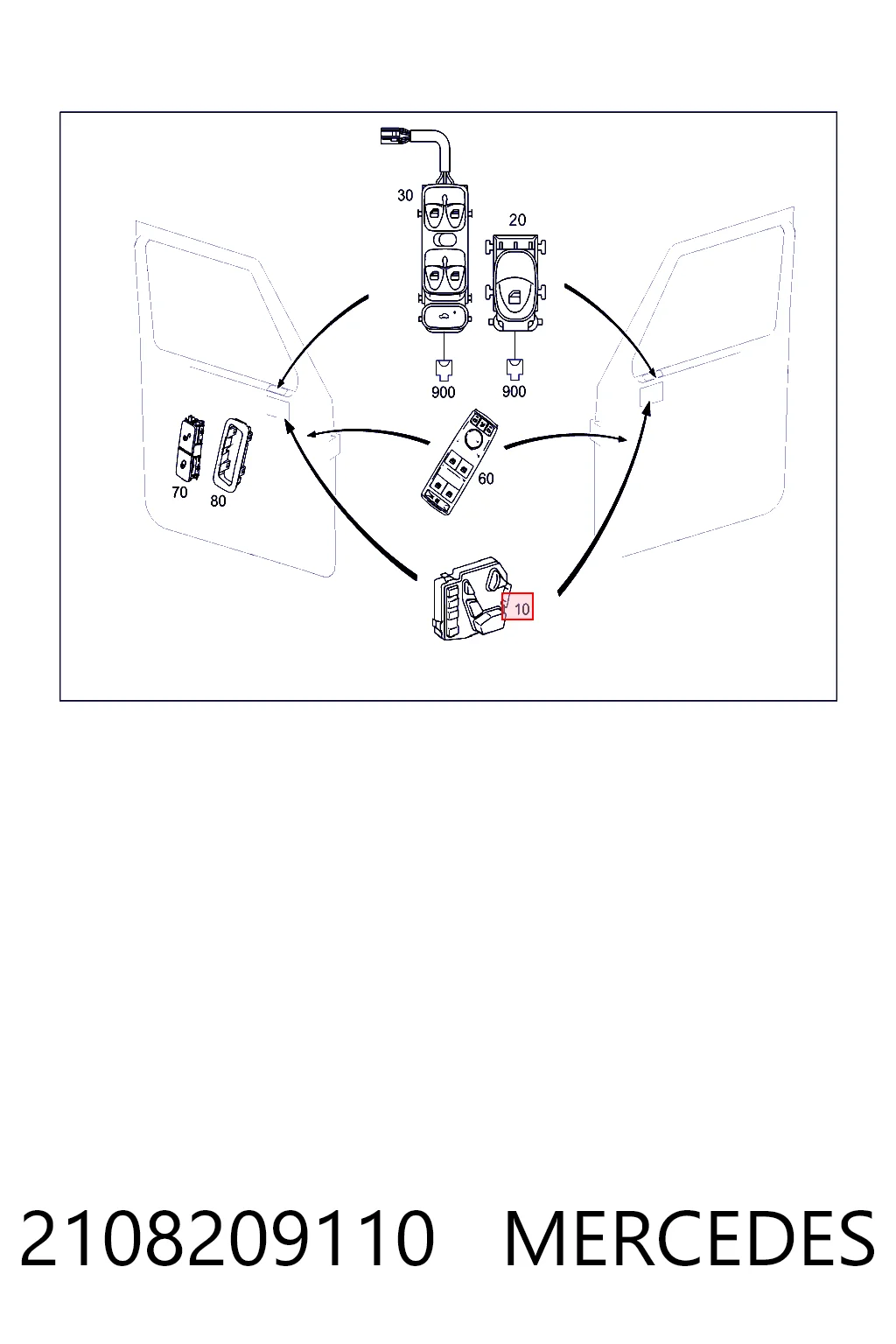 30
20
900
900
70
80
60
10

2108209110 MERCEDES