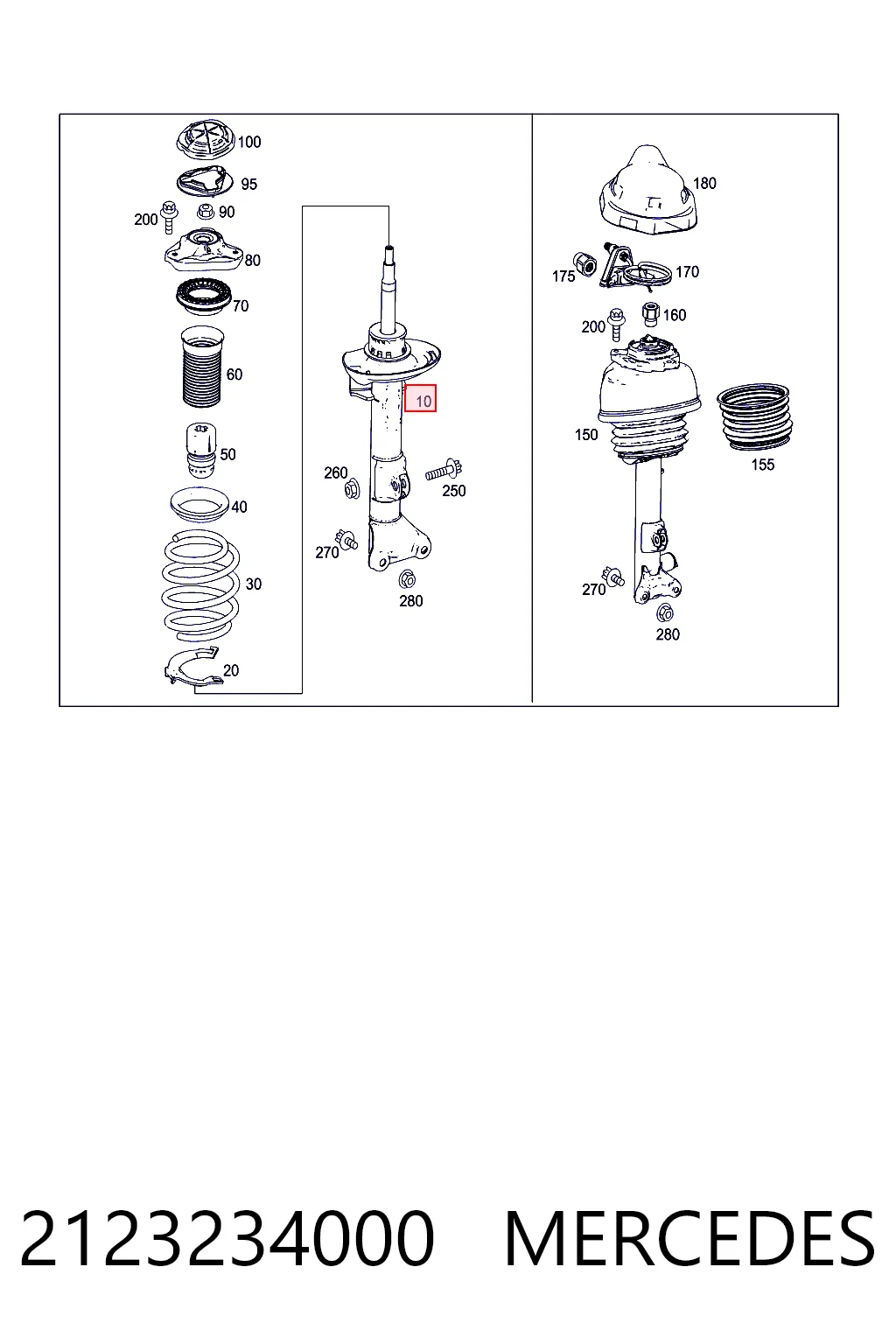 100
95
200
90
80
70
60
50
40
30
20
10
260
250
270
280
180
175
170
200
160
150
155
270
280

2123234000 MERCEDES