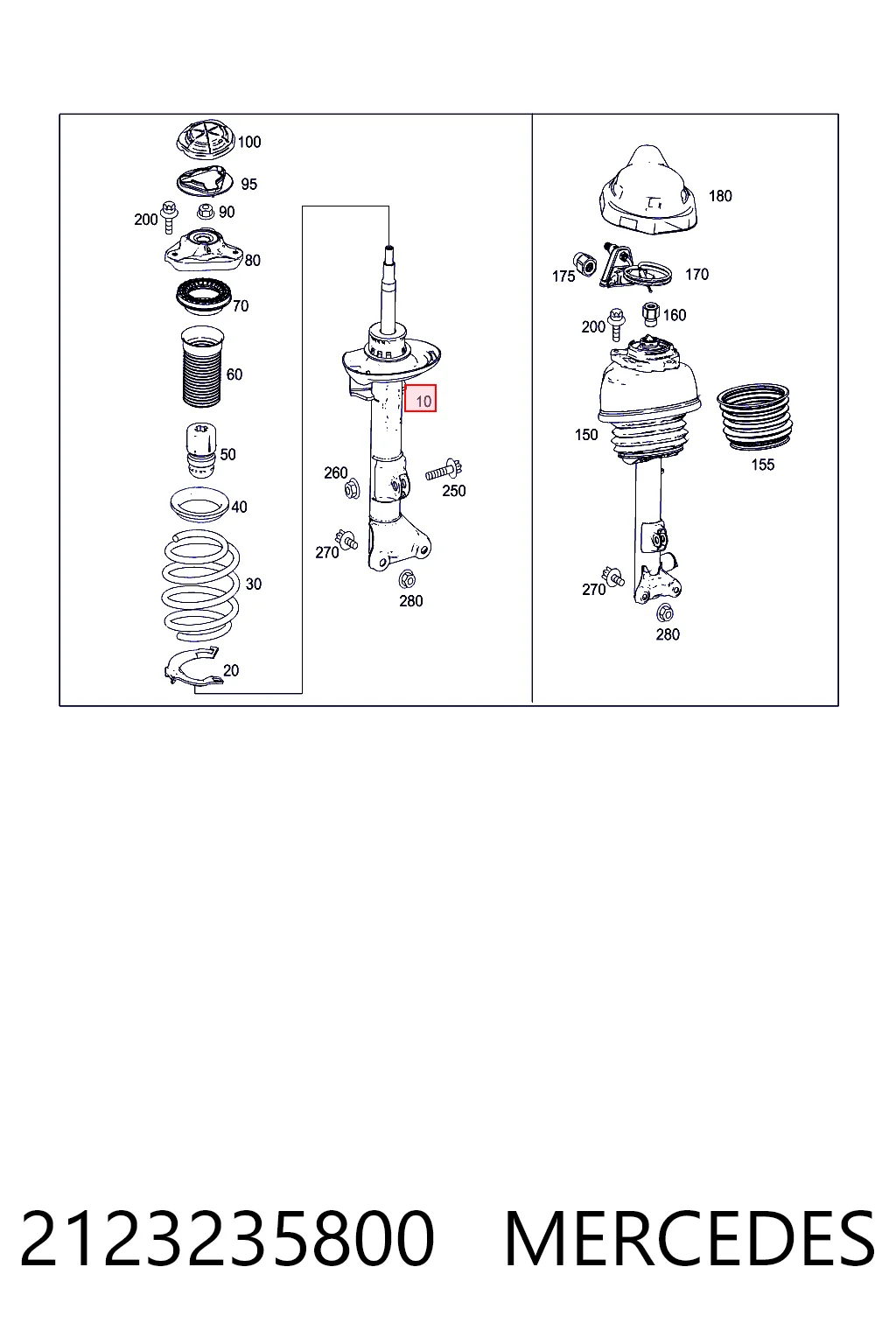 100
95
200
90
80
70
60
50
40
30
20
10
260
250
270
280
180
175
170
200
160
150
155
270
280

2123235800 MERCEDES