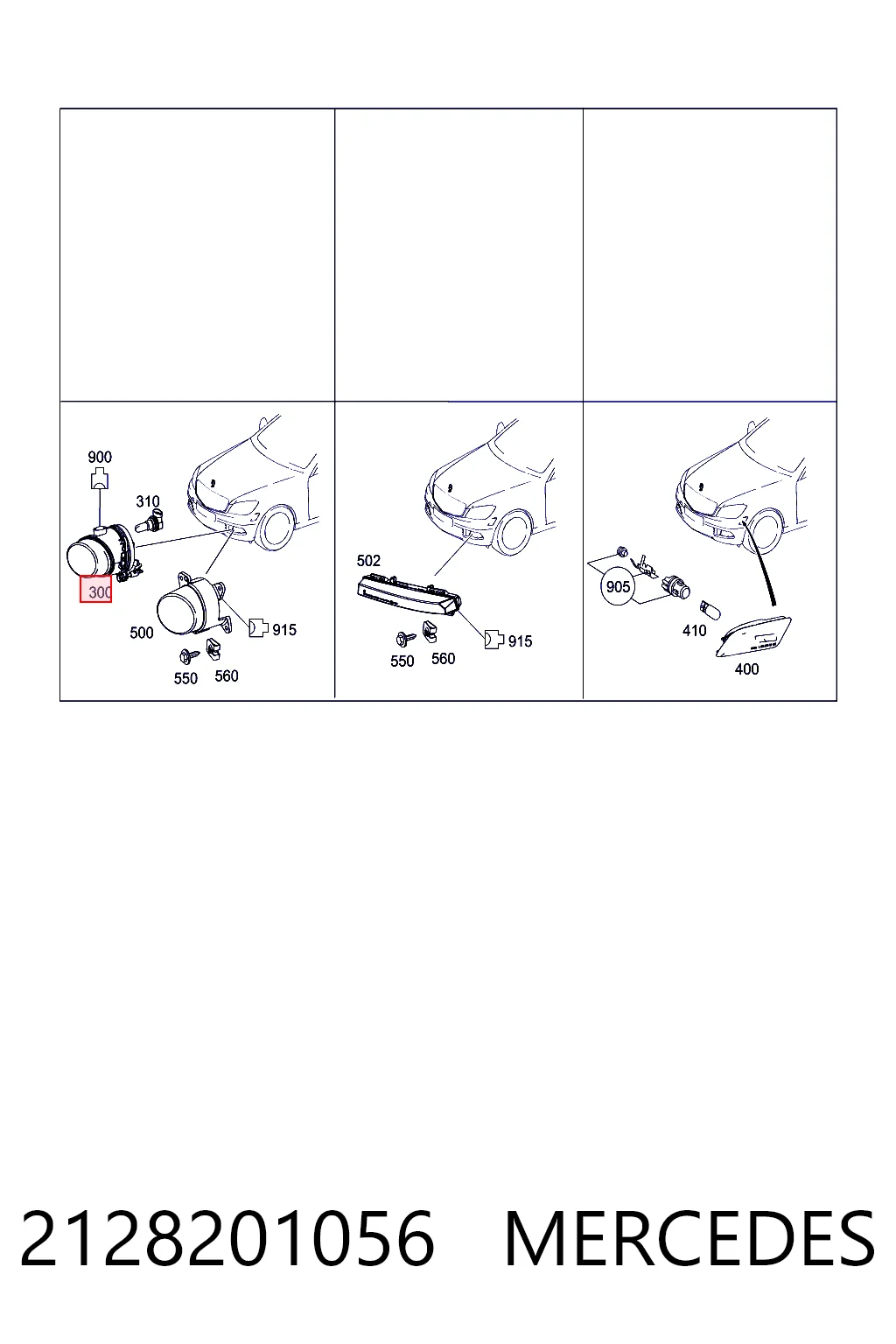 900
310
300
500
915
550
560

502
915
550
560

905
410
400

2128201056 MERCEDES