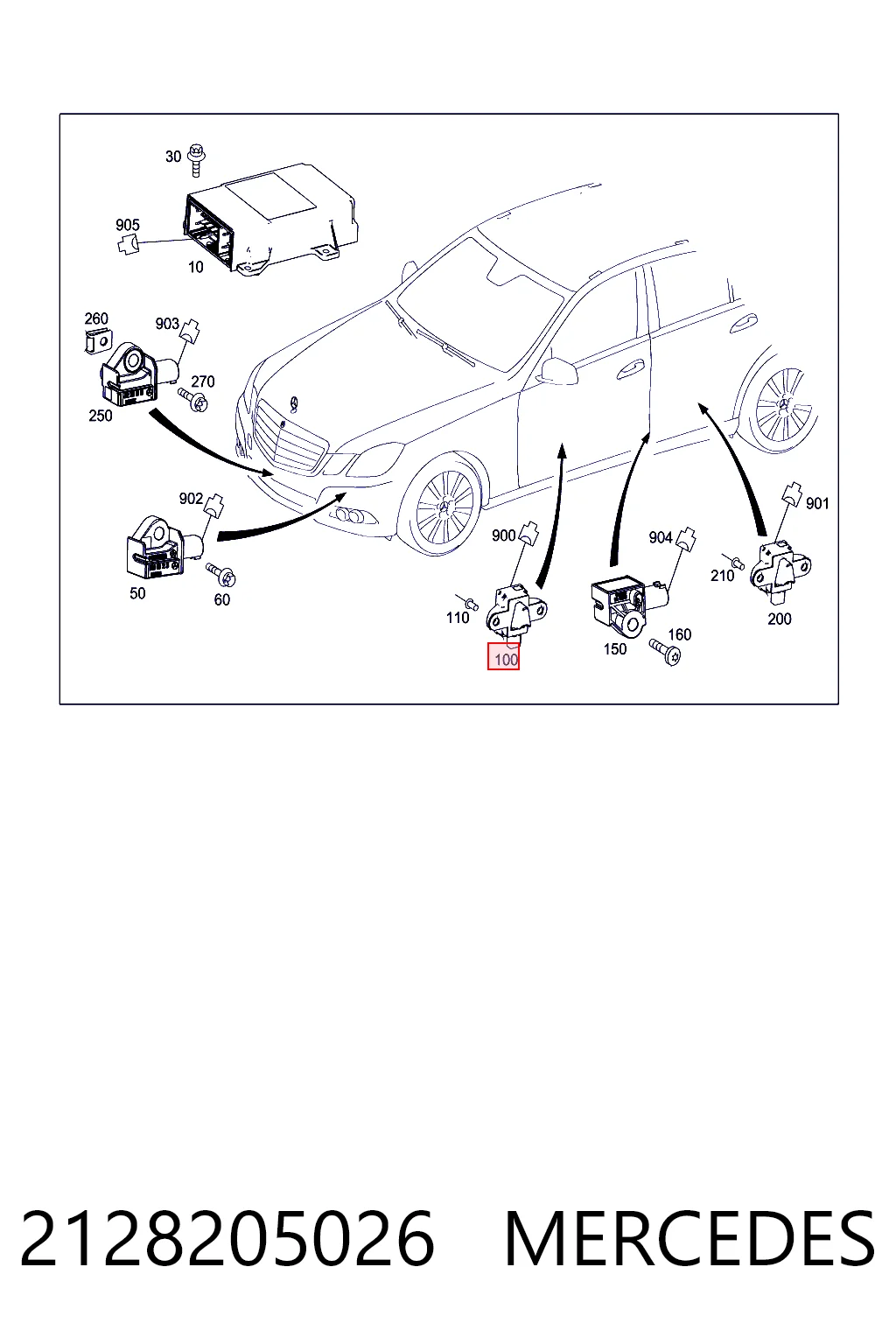 30
905
10
260
903
270
250
902
50
60
900
110
100
904
150
160
210
901
200

2128205026 MERCEDES