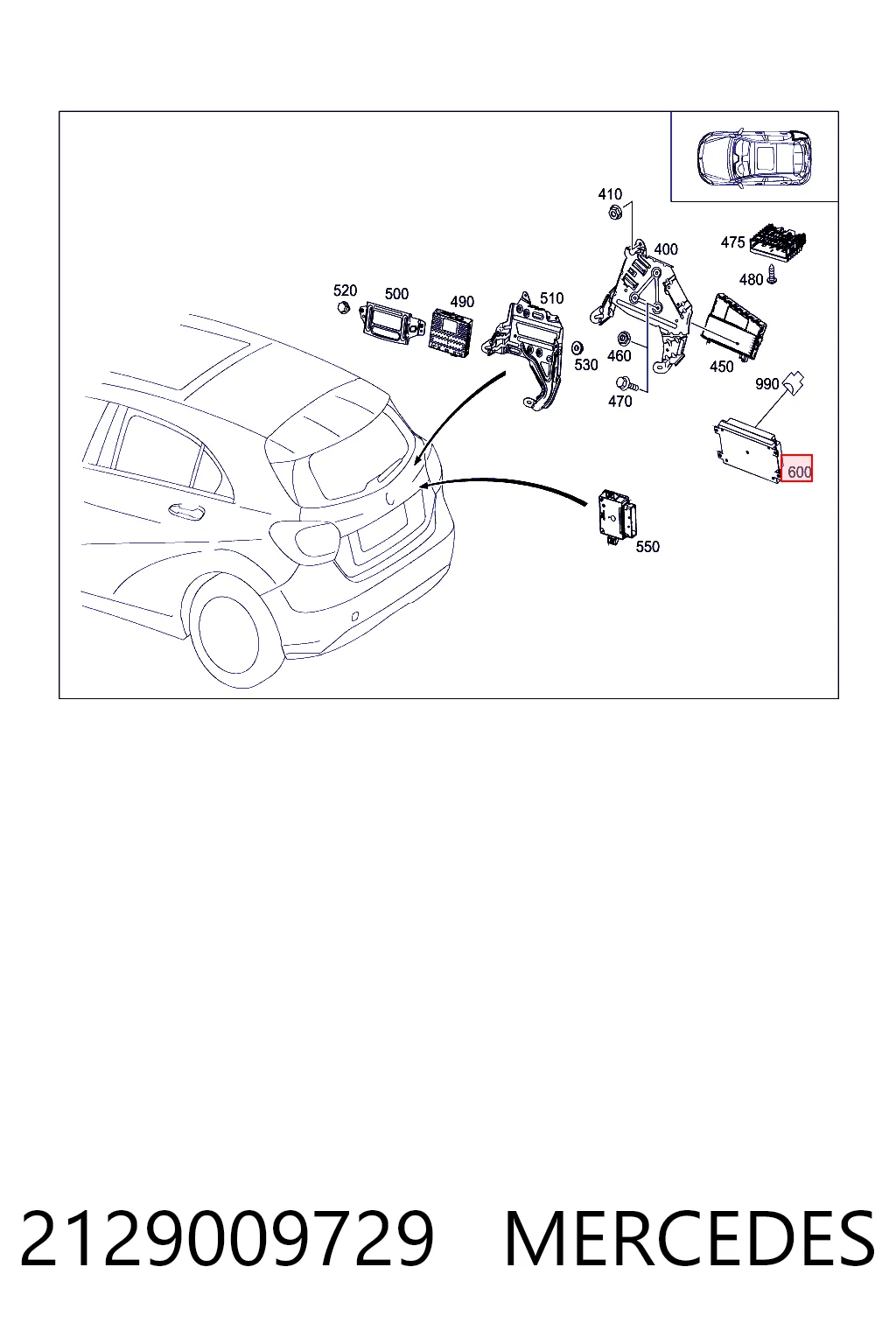 410
400
475
480
520
500
490
510
530
460
450
470
990
600
550

2129009729 MERCEDES