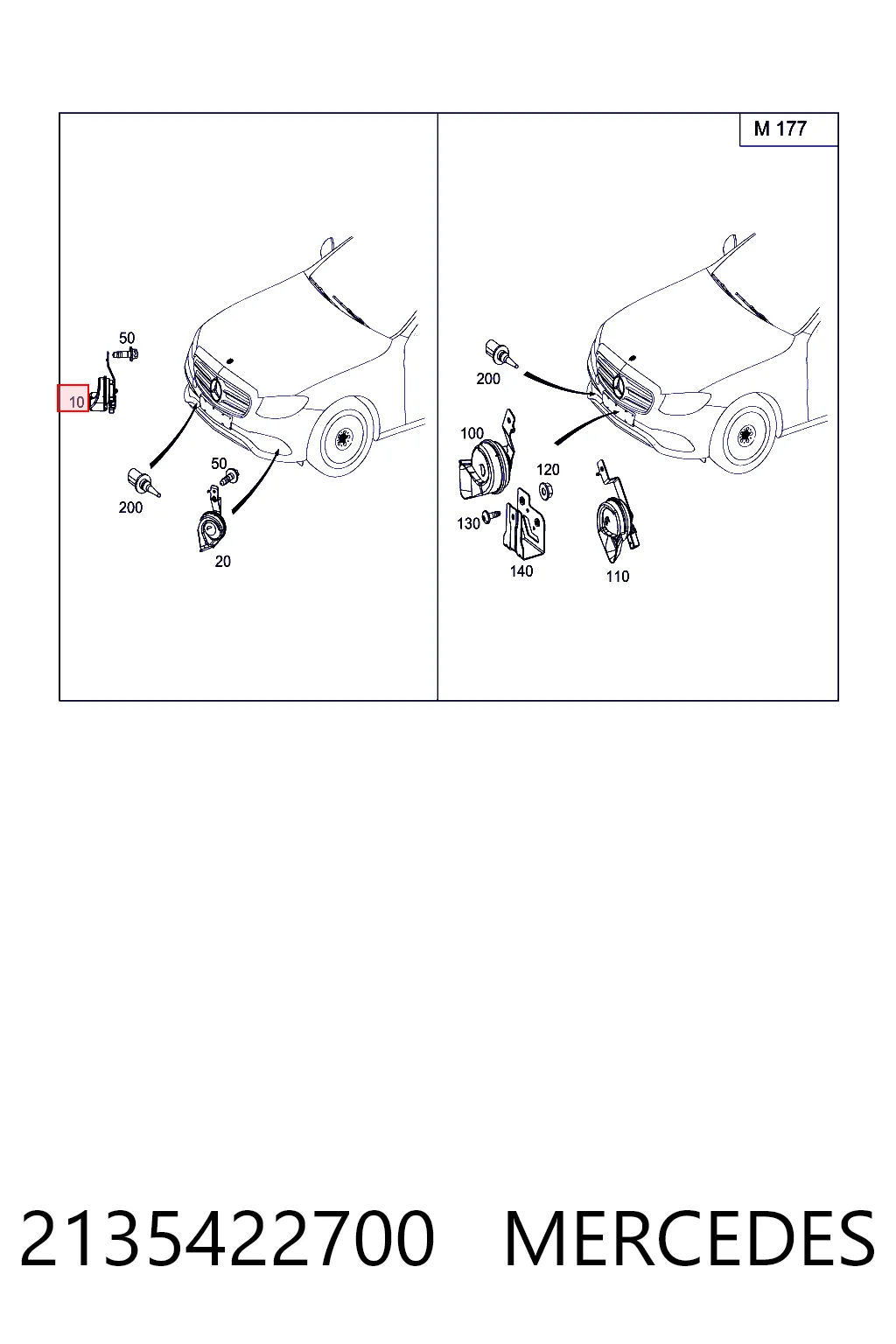 50
10
200
50
20

M 177

200
100
120
130
140
110

2135422700 MERCEDES