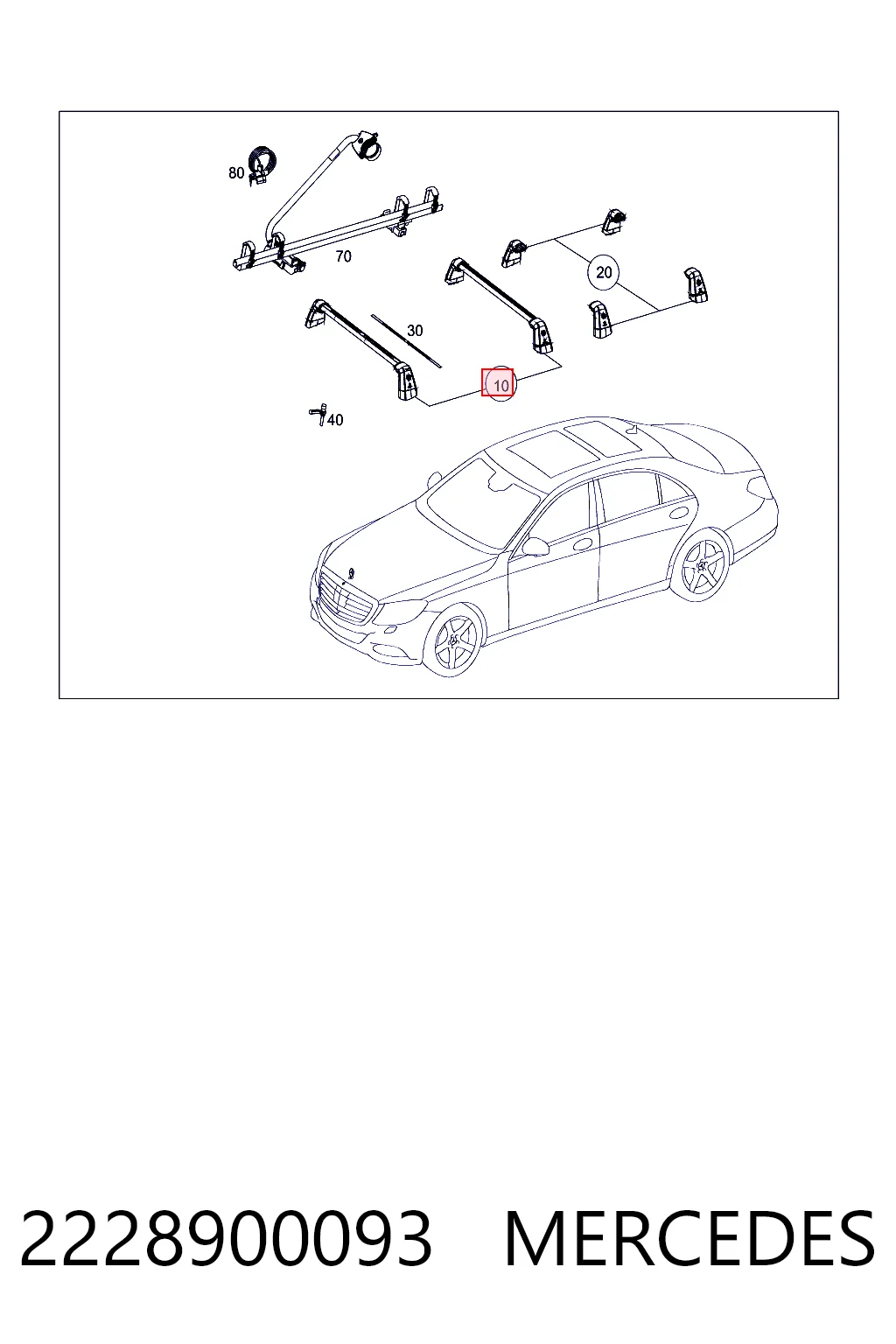 80

70

20

30

10

40

2228900093 MERCEDES