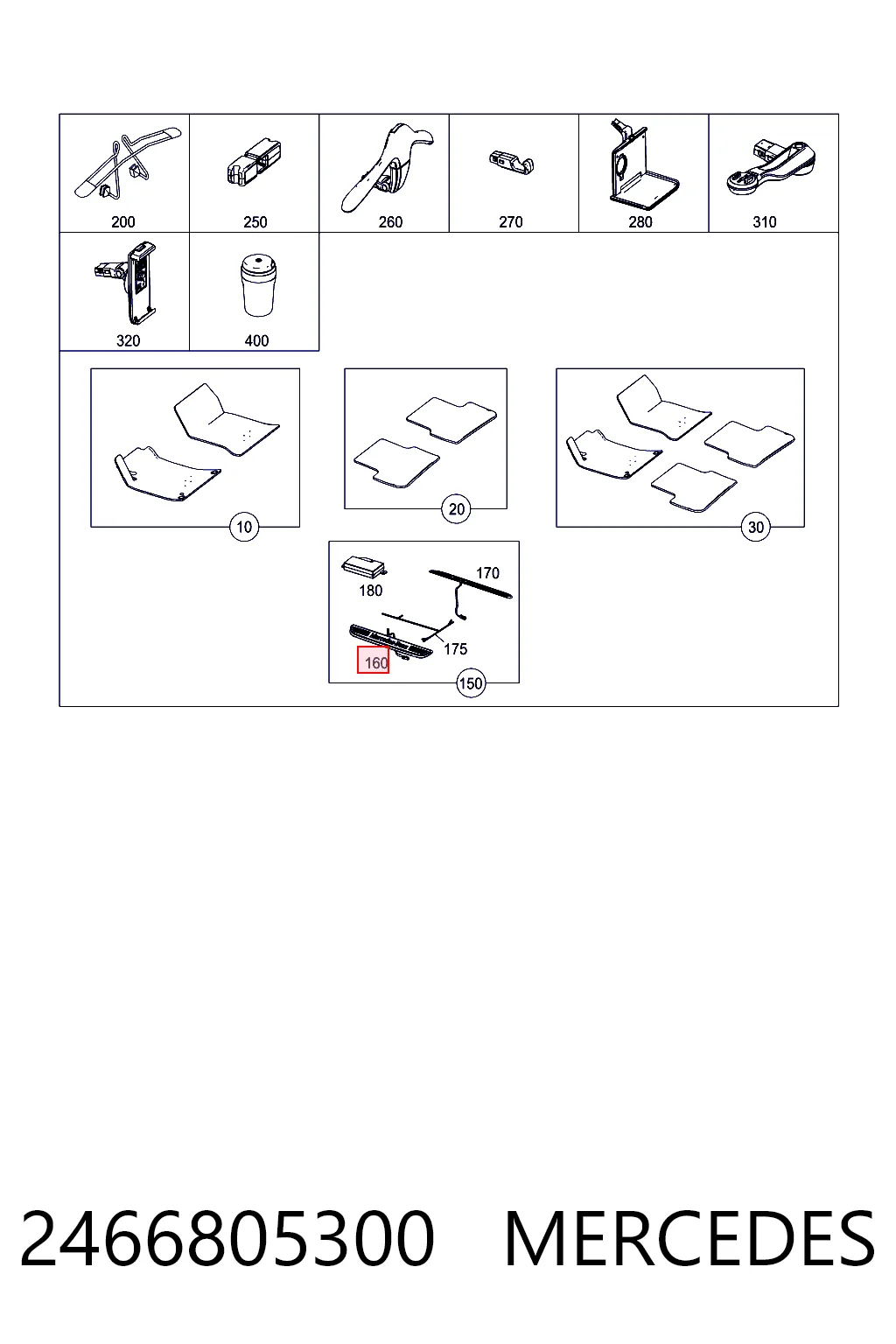 200 250 260 270 280 310

320 400

10

20

30

180
170
175
160
150

2466805300 MERCEDES