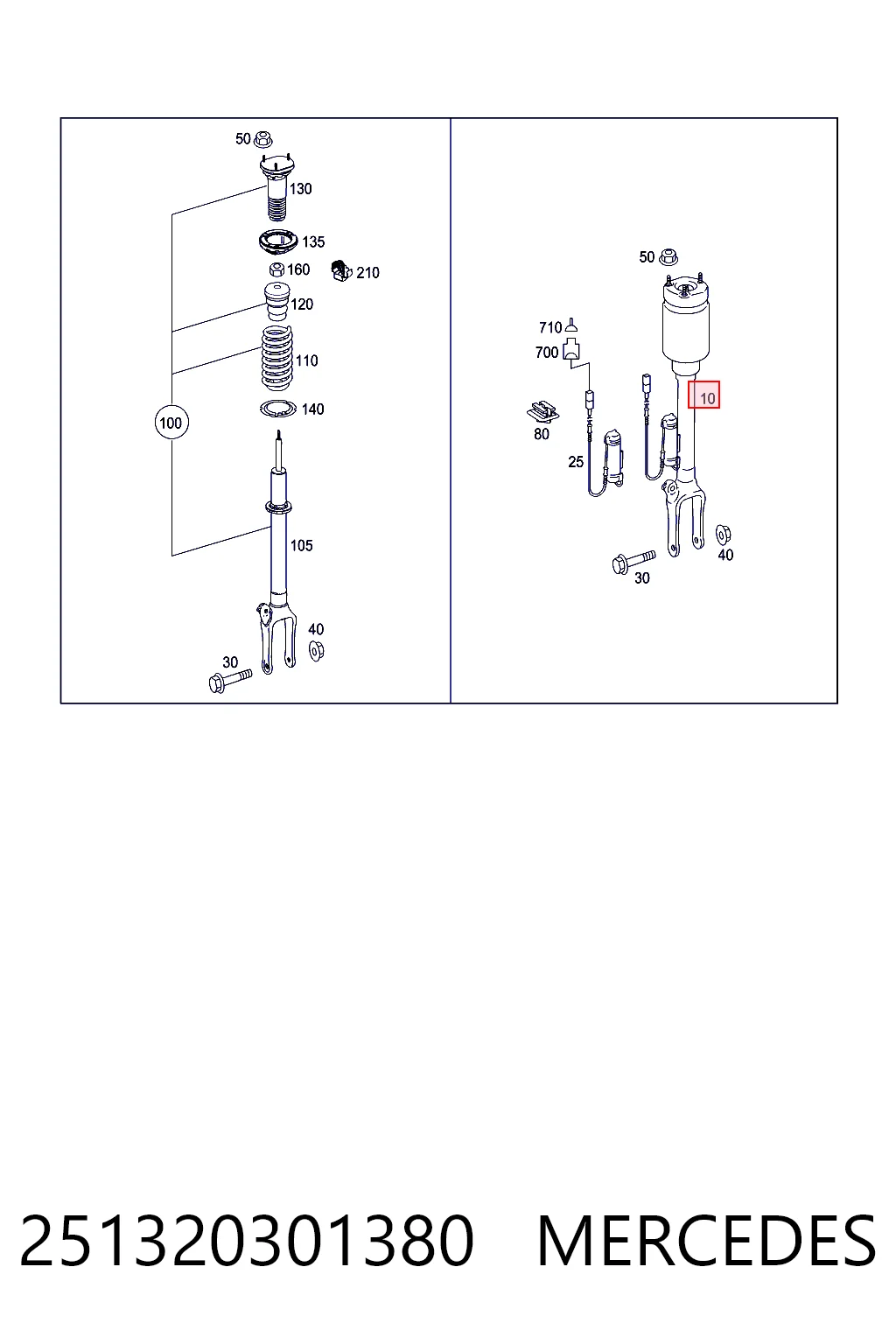 50
130
135
160
210
120
110
140
100
105
40
30

50
710
700
10
80
25
40
30

251320301380 MERCEDES