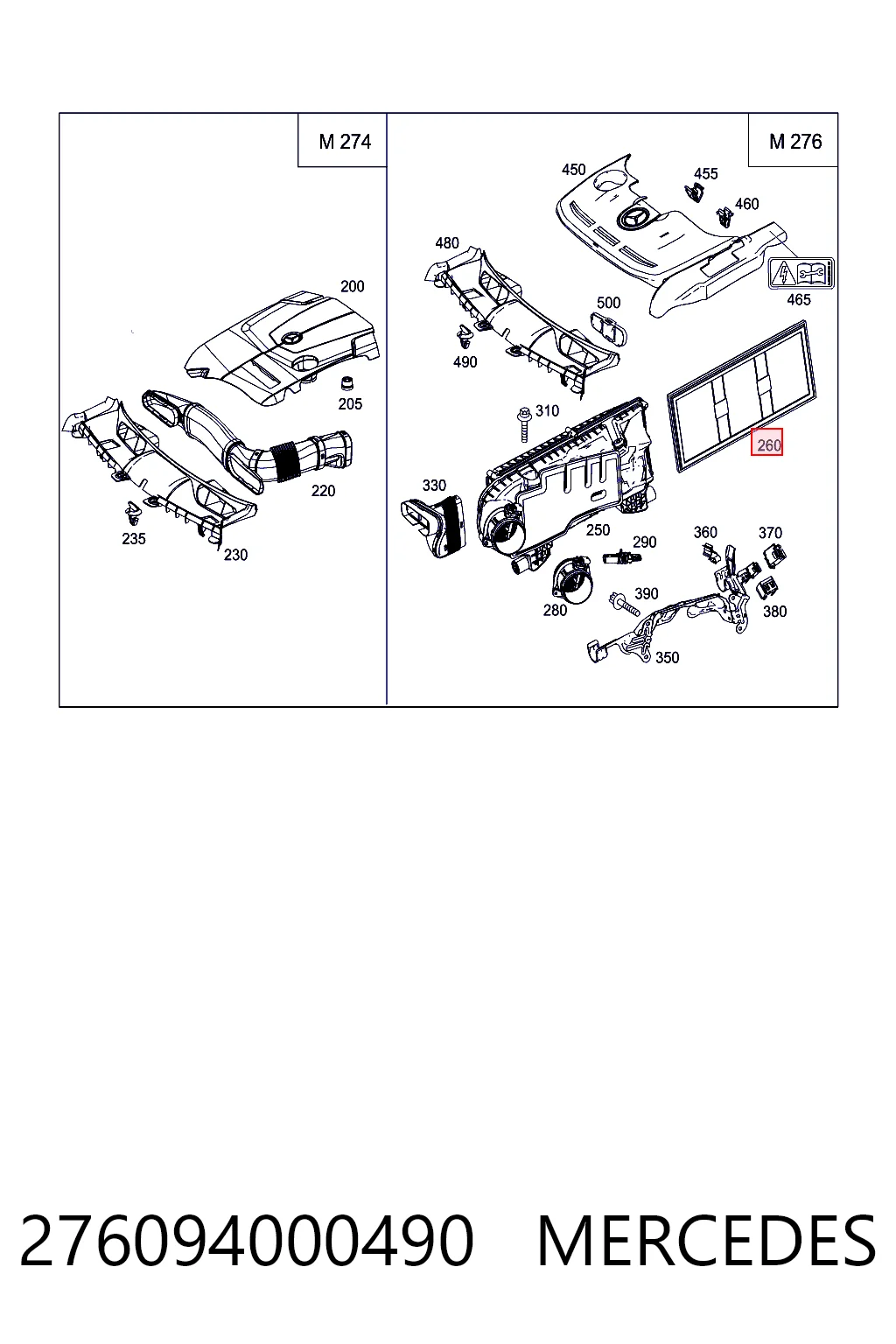 M 274

200
205
220
235
230

M 276

450
455
460
465
480
500
490
310
260
330
250
290
360
370
280
390
380
350

276094000490 MERCEDES