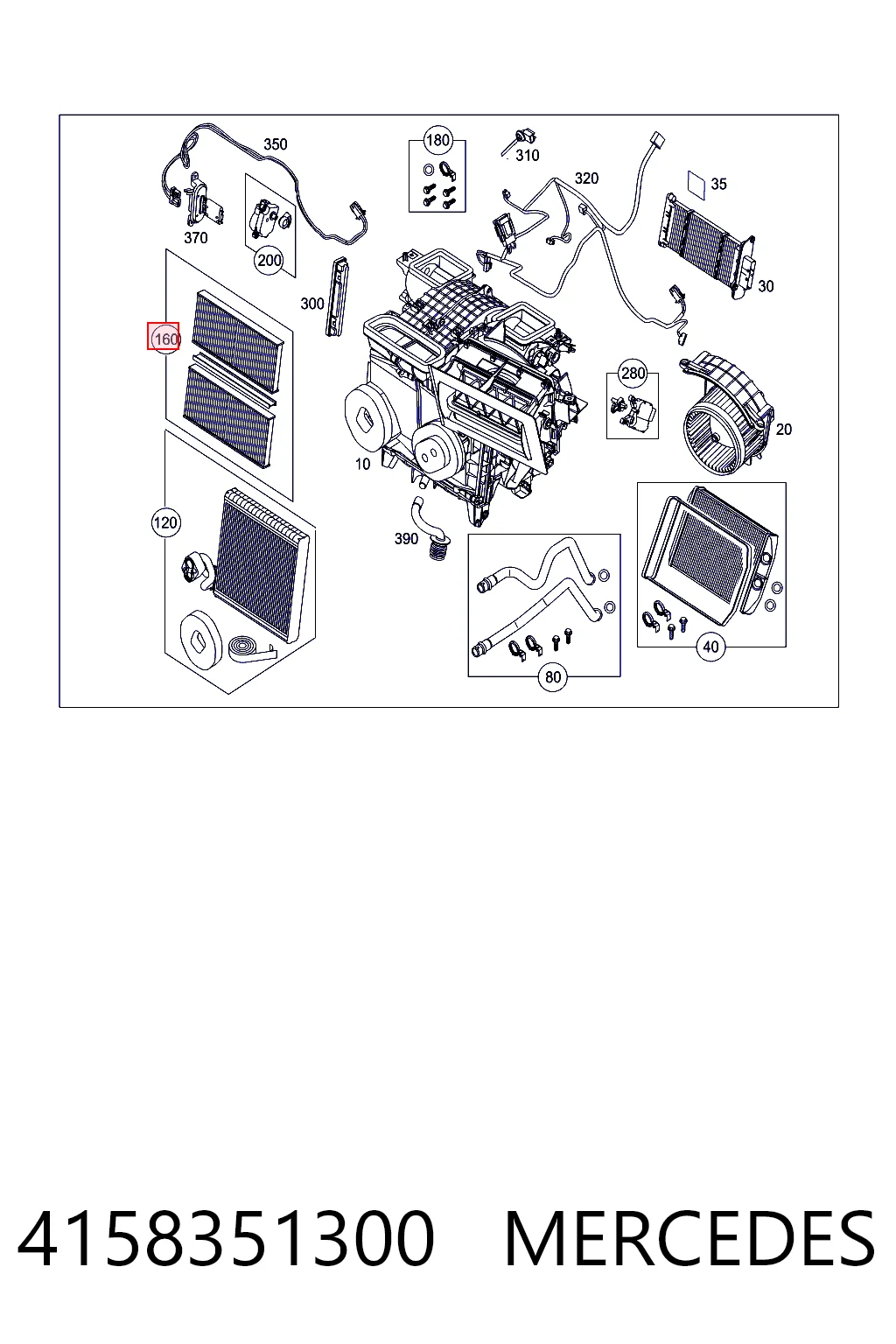 350
180
310
320
35
370
200
300
30
160
280
20
10
120
390
80
40

4158351300 MERCEDES