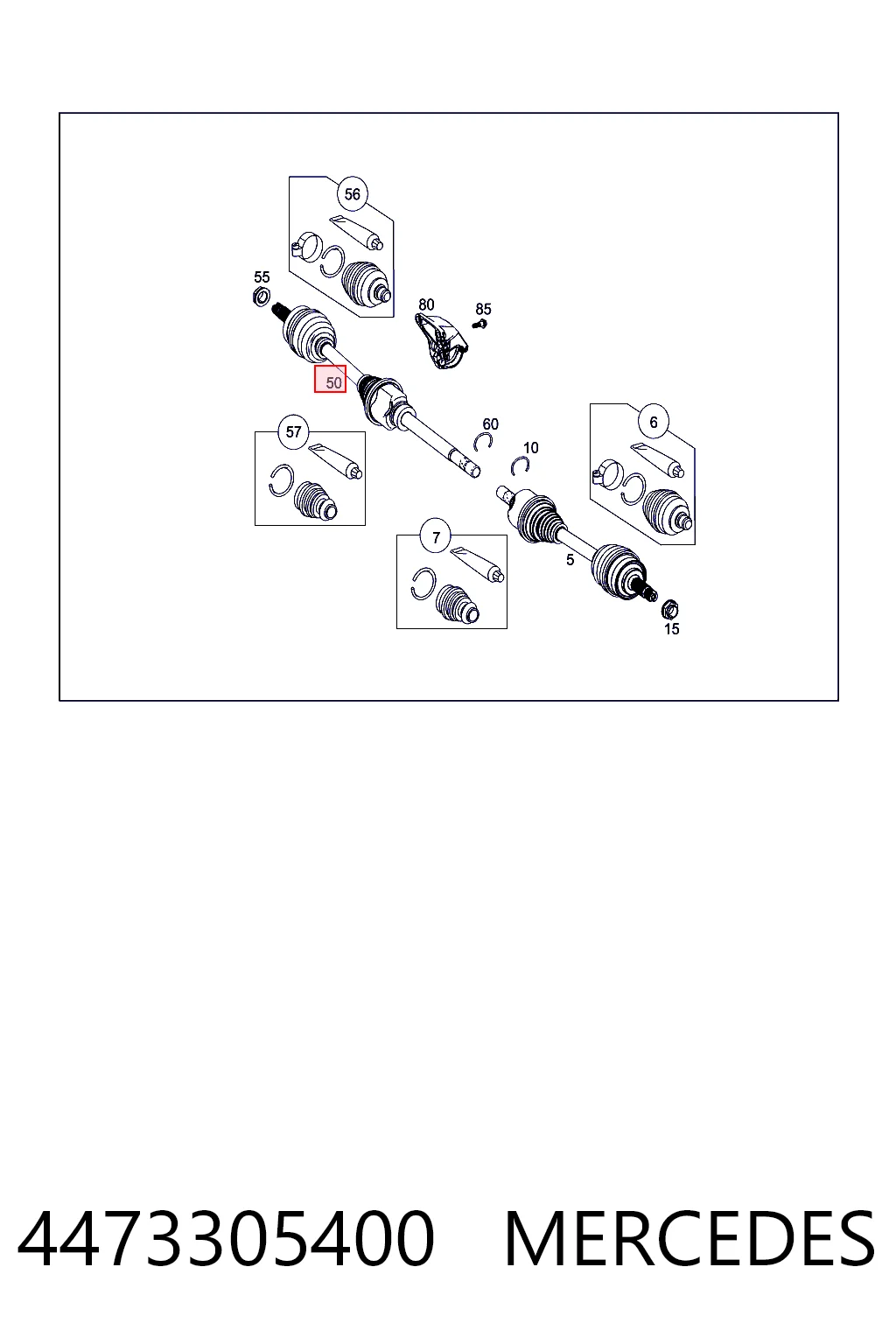 56
55
80
85
50
57
60
10
6
7
5
15

4473305400 MERCEDES