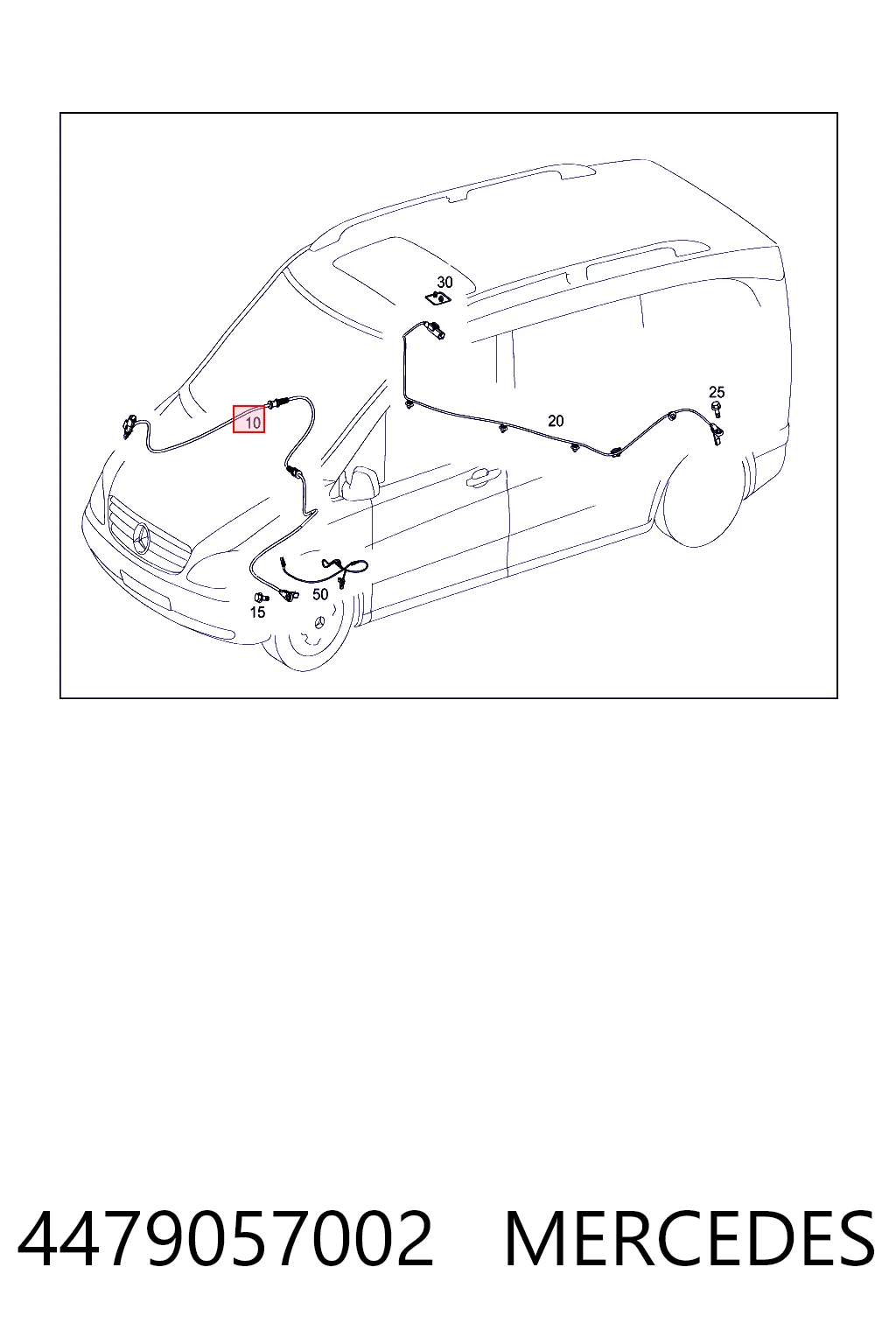 30

25

10

20

50

15

4479057002 MERCEDES