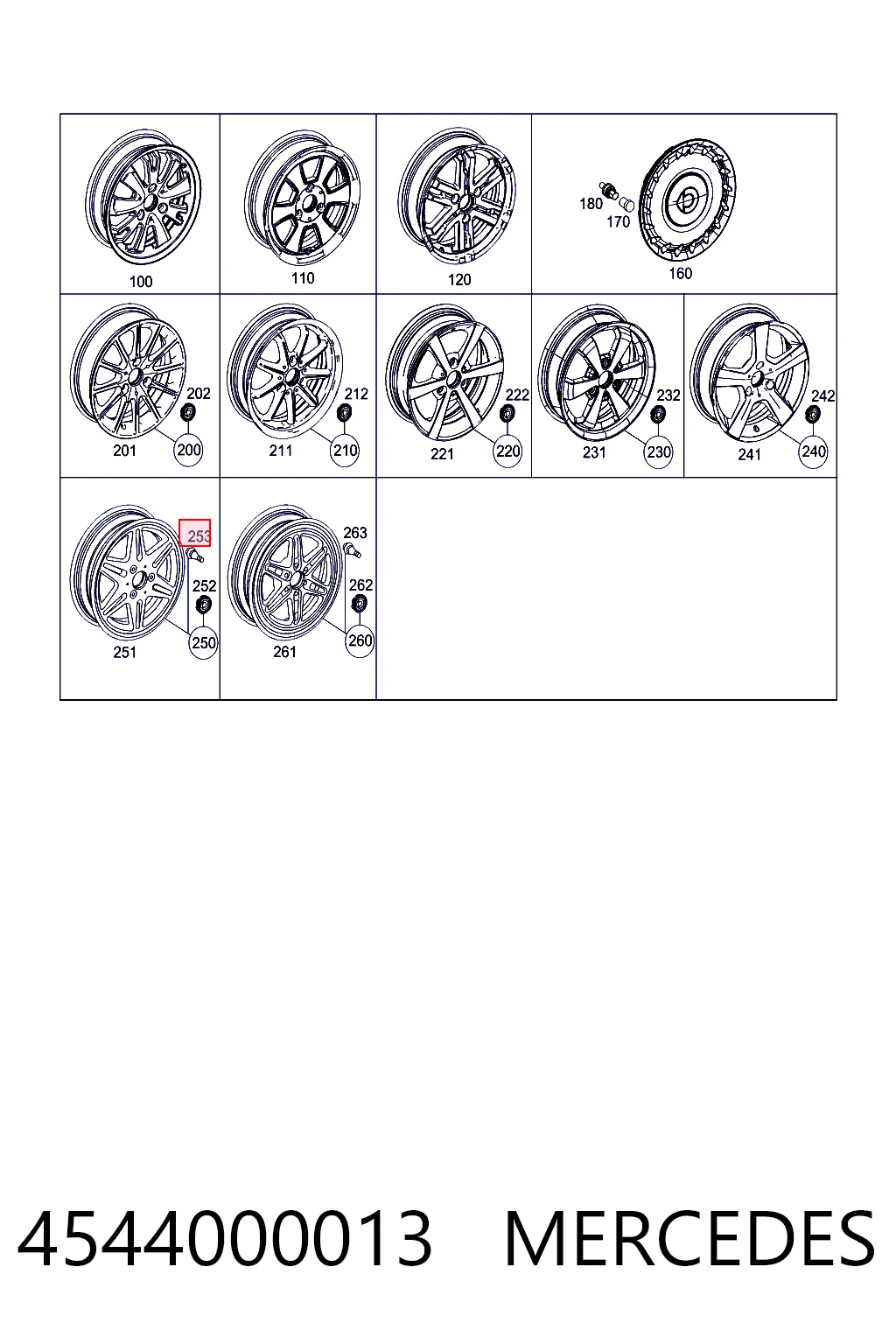 100
110
120
180
170
160
202
201
200
212
211
210
222
221
220
232
231
230
242
241
240
253
252
251
250
263
262
261
260

4544000013 MERCEDES