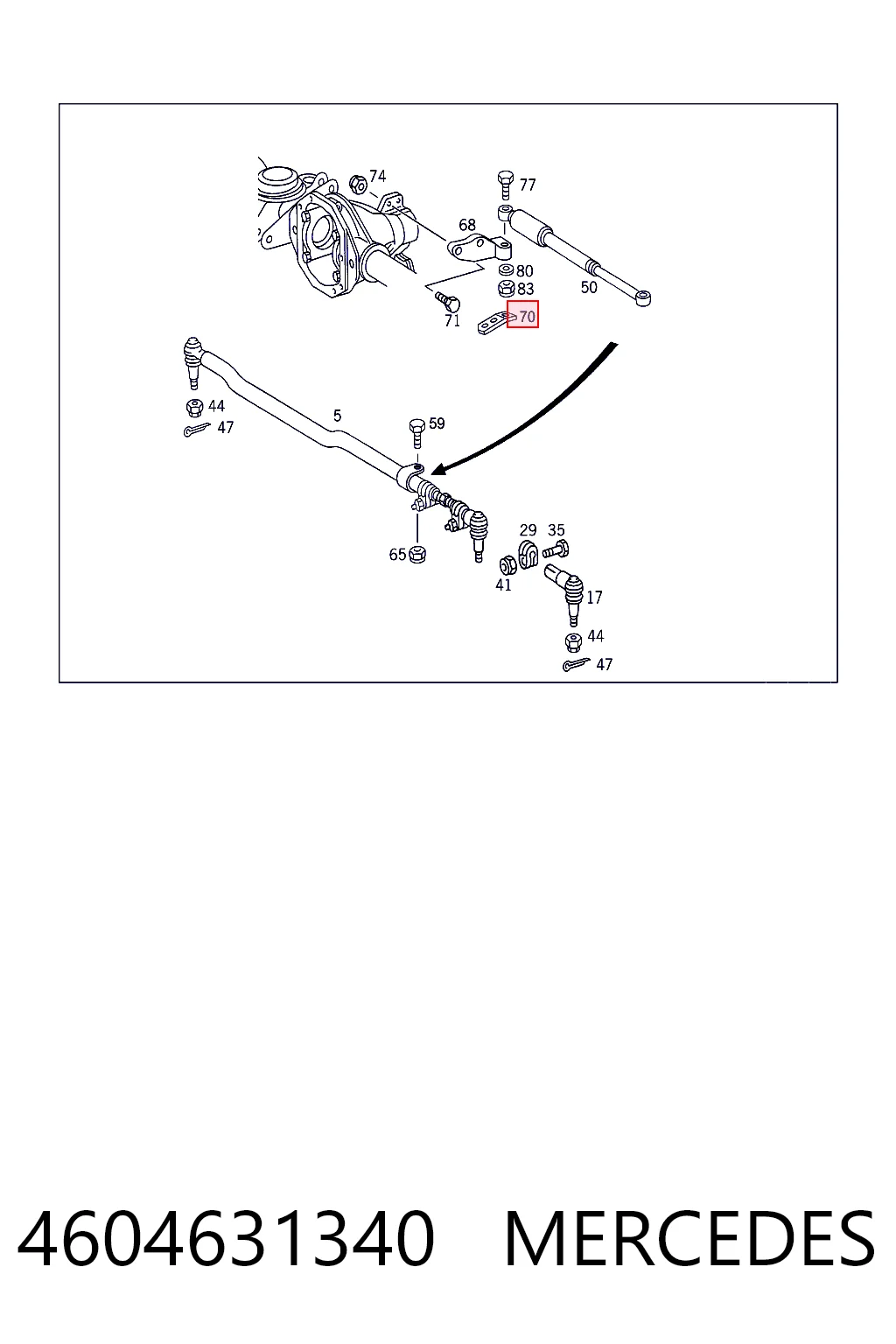 74
77
68
80
83
50
71
70
44
47
5
59
65
29
35
41
17
44
47

4604631340 MERCEDES