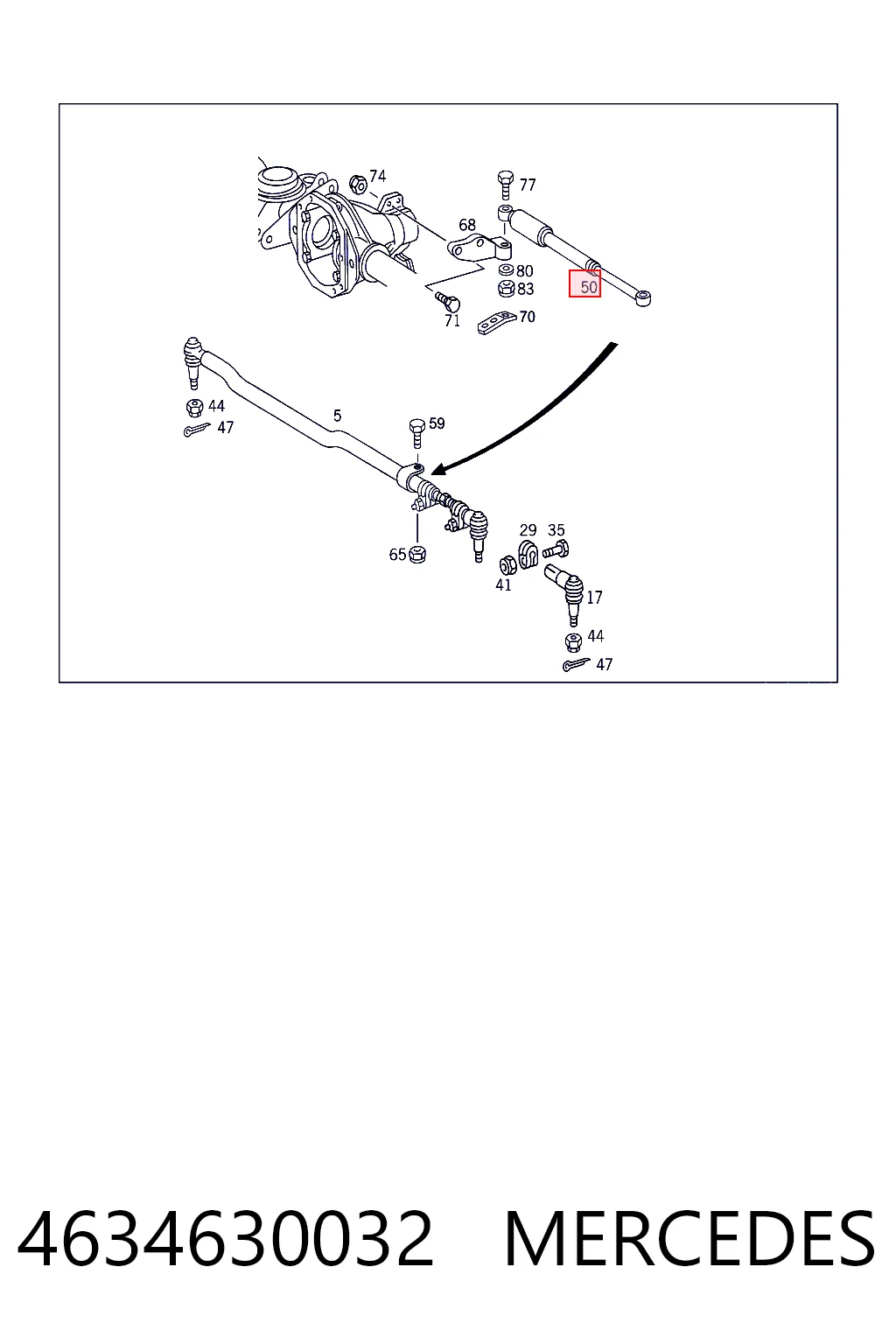 74
77
68
80
83
50
71
70
44
47
5
59
65
29
35
41
17
44
47

4634630032 MERCEDES