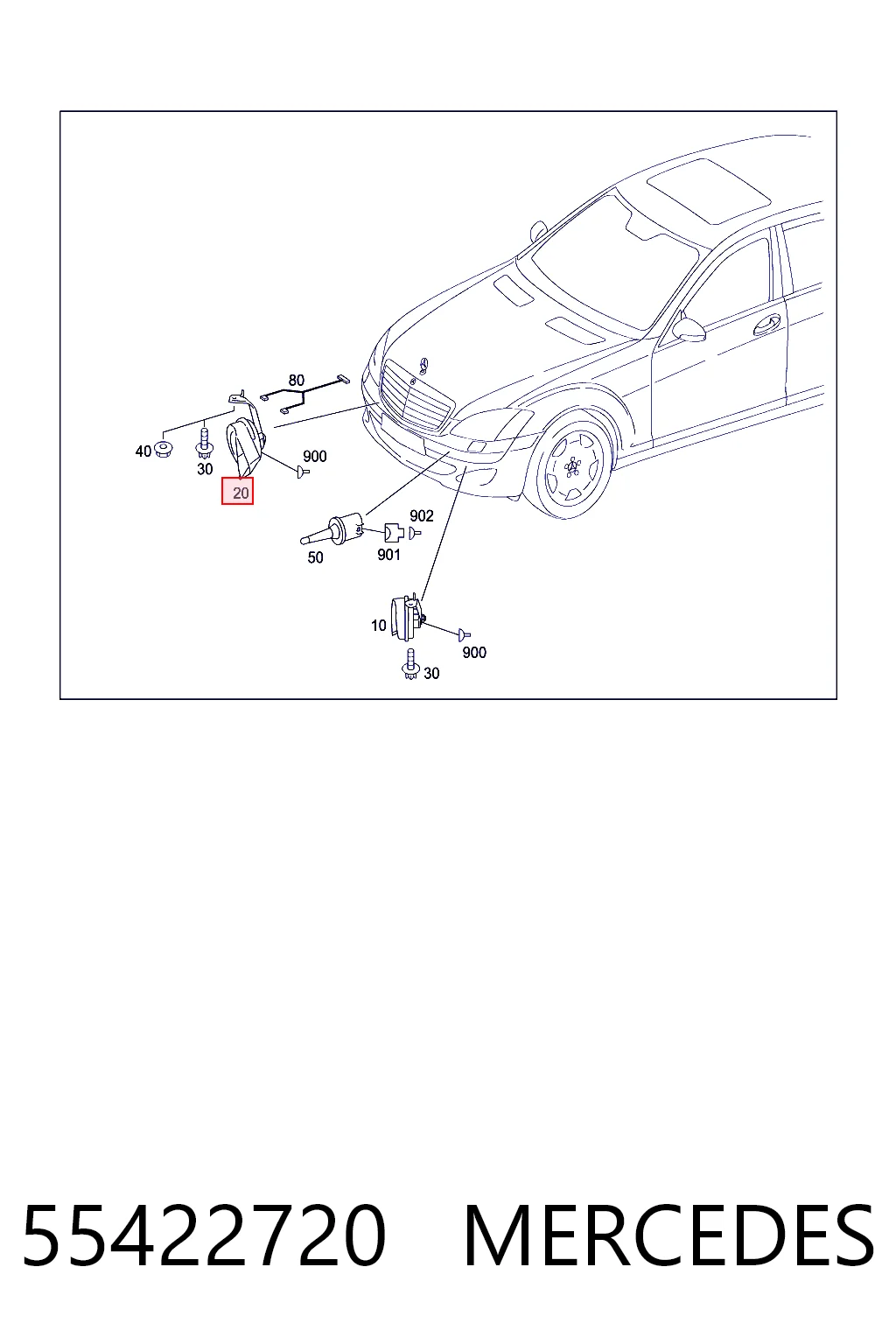 80
40
30
900
20
902
50
901
10
900
30

55422720 MERCEDES