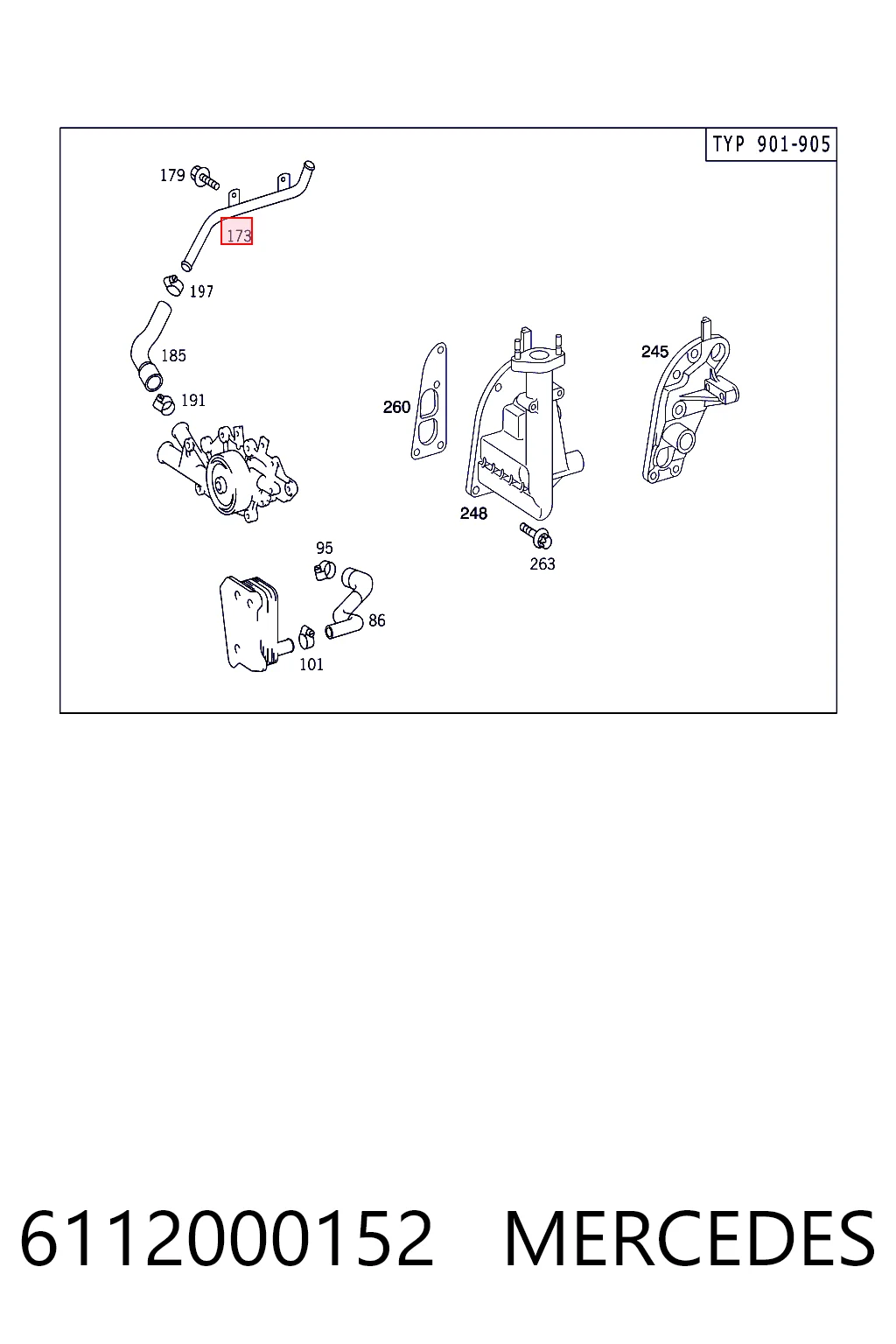 TYP 901-905

179
173
197
185
191
260
248
245
263
95
86
101

6112000152 MERCEDES