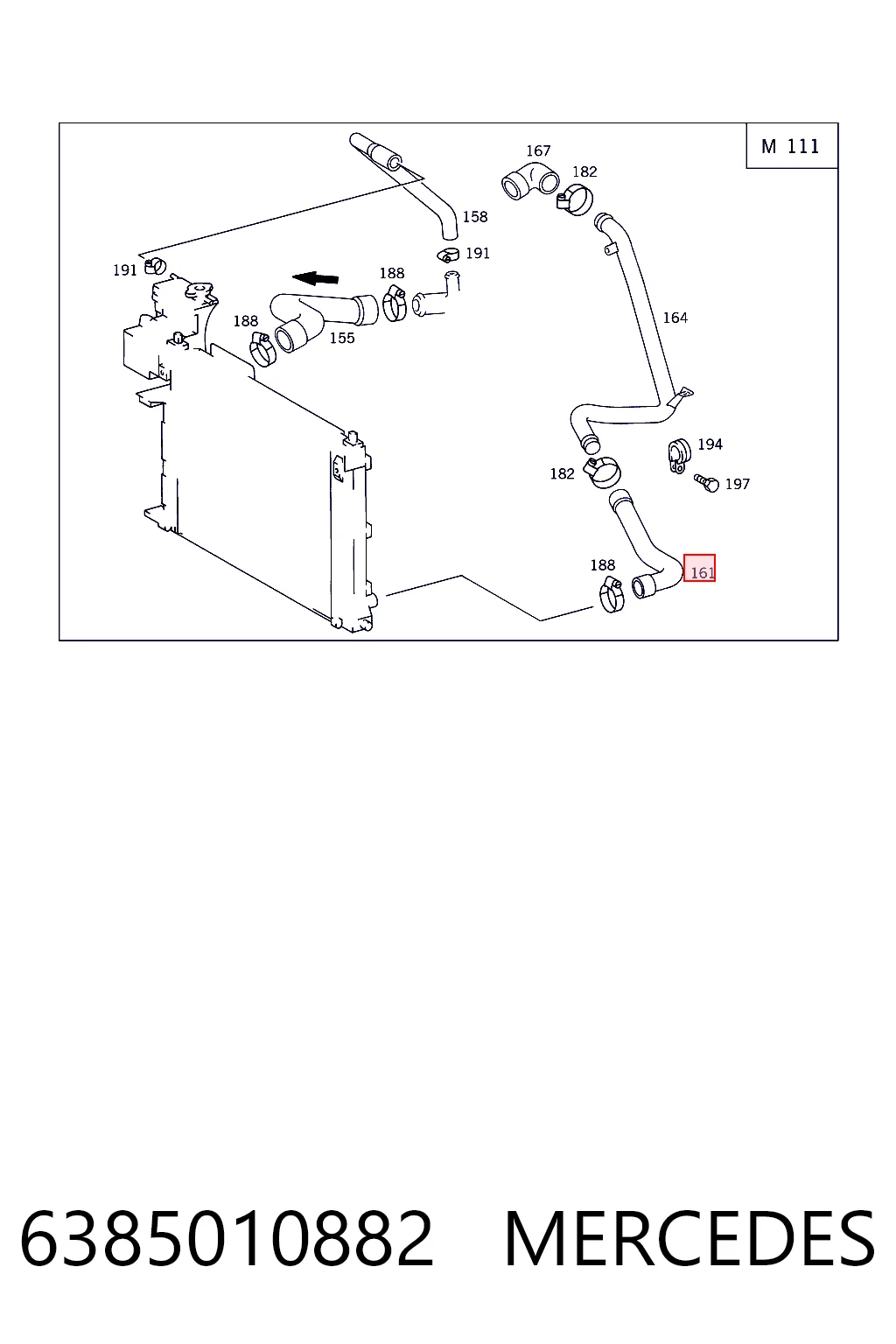 M 111

167
182
158
191
191
188
188
155
164
194
182
197
188
161

6385010882 MERCEDES