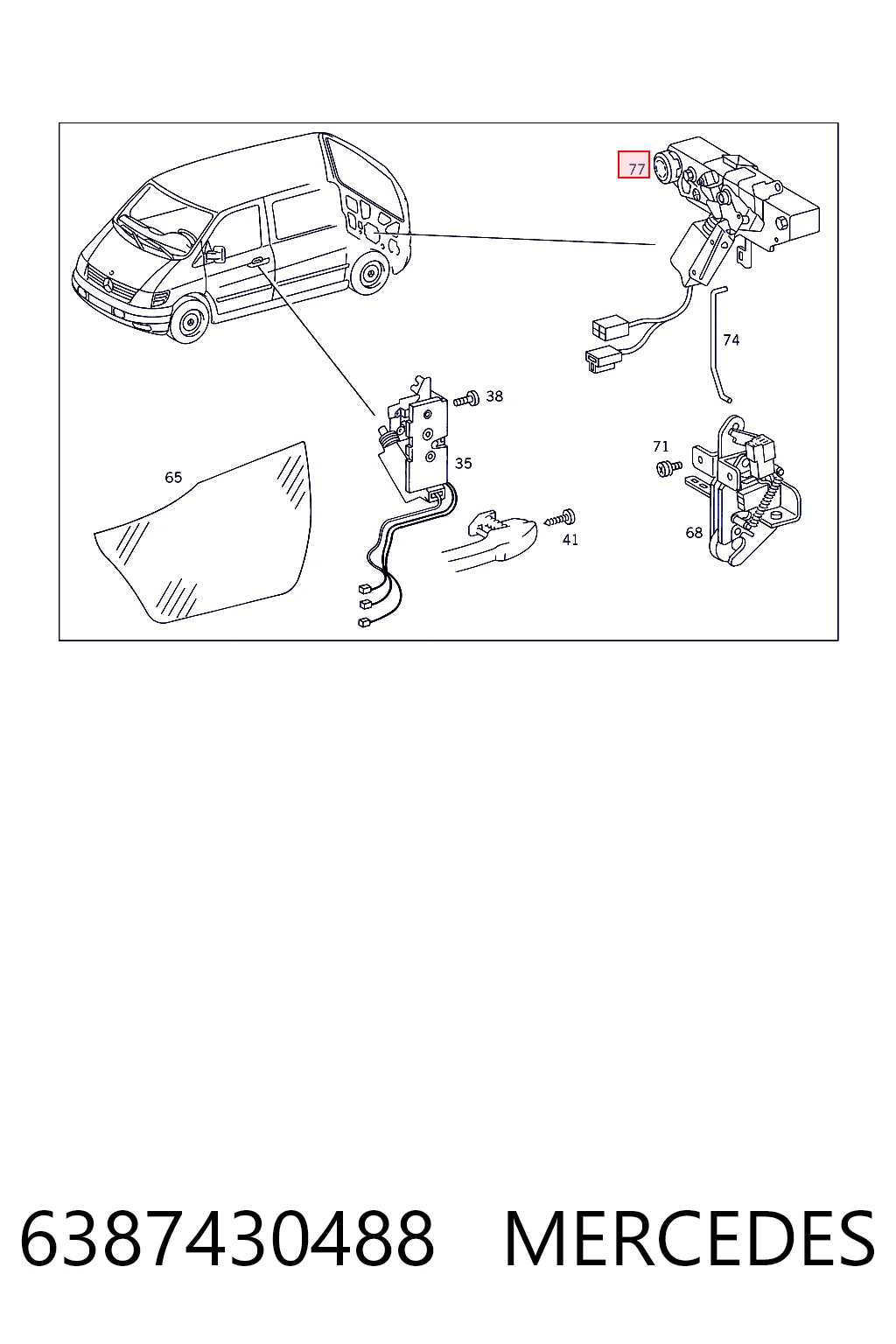 77

74

38

35

65

41

71

68

6387430488 MERCEDES