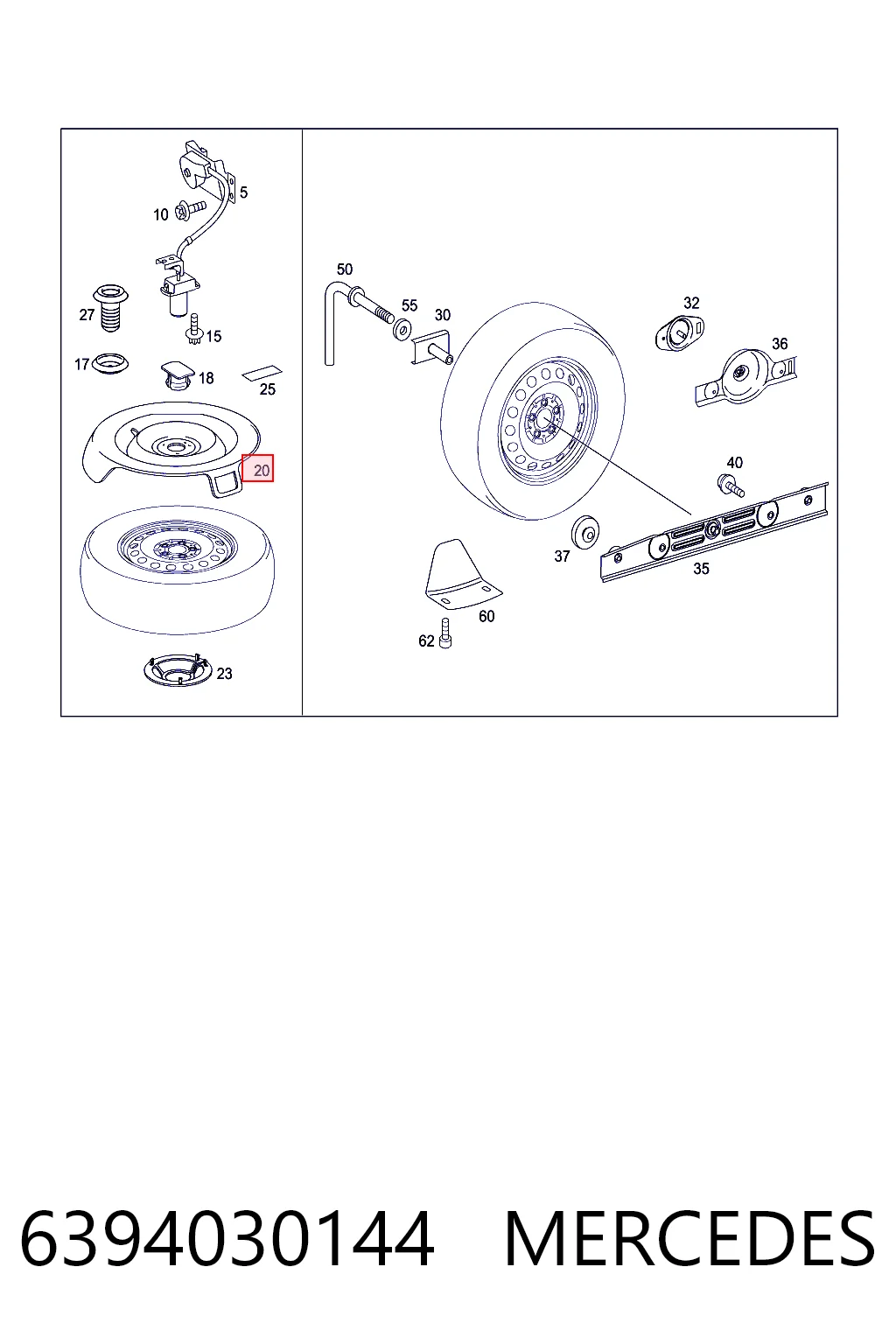 5
10
27
15
17
18
25
20
23
50
55
30
32
36
40
37
35
60
62

6394030144 MERCEDES