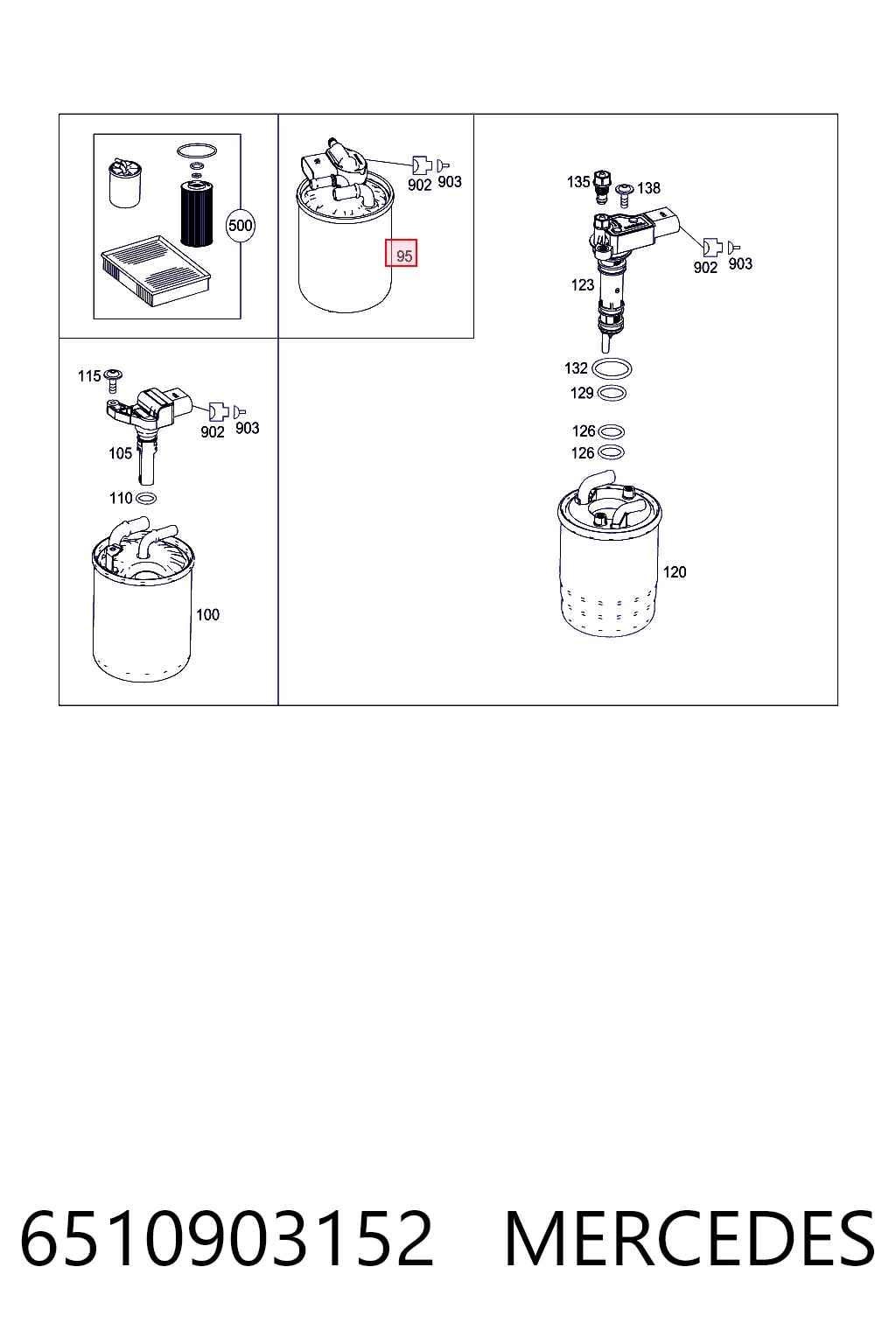 500

902 903
95

135 138
902 903
123
132
129
126
126
120

115
902 903
105
110
100

6510903152 MERCEDES